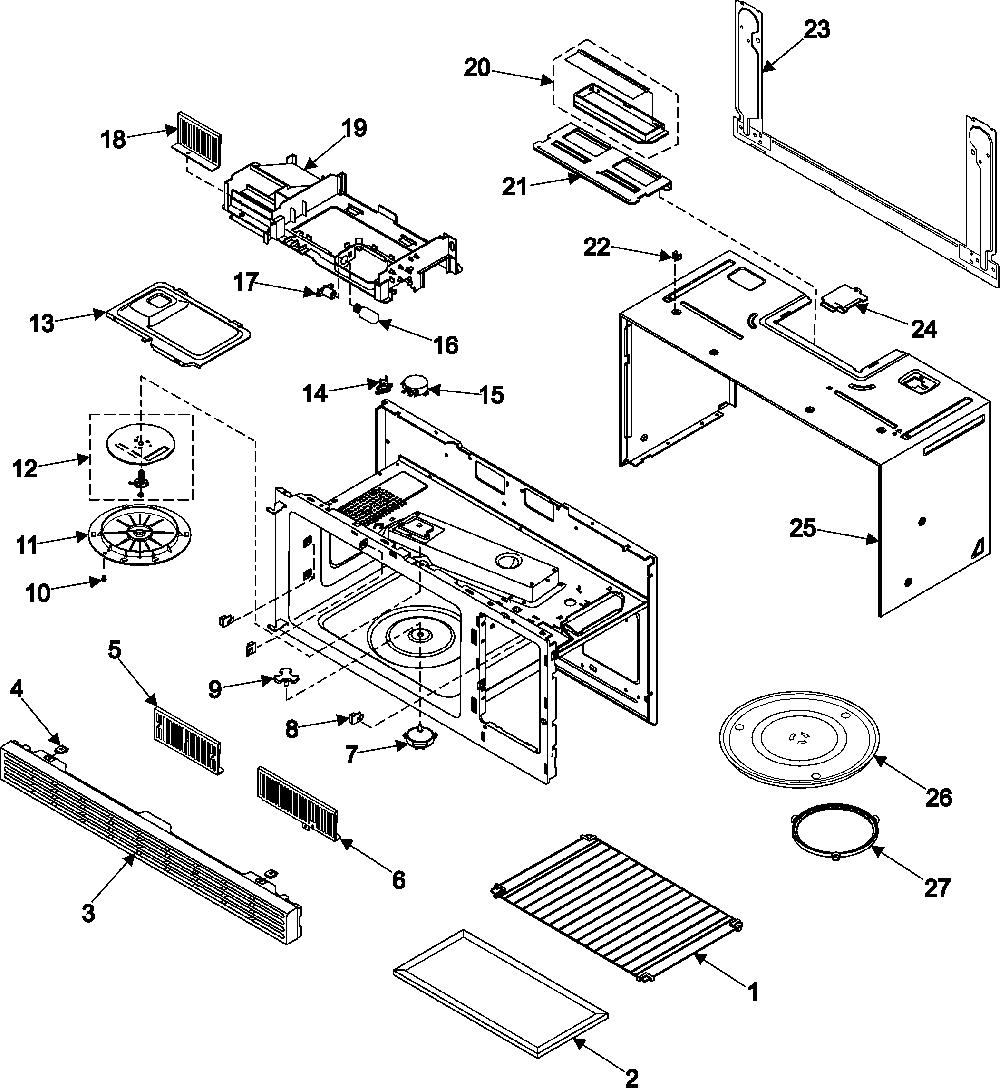 23
20
18
19
21
22
17
24
13
16
14
15
12
11
25
10
5
4
9
8
7
26
6
27
3
1
2