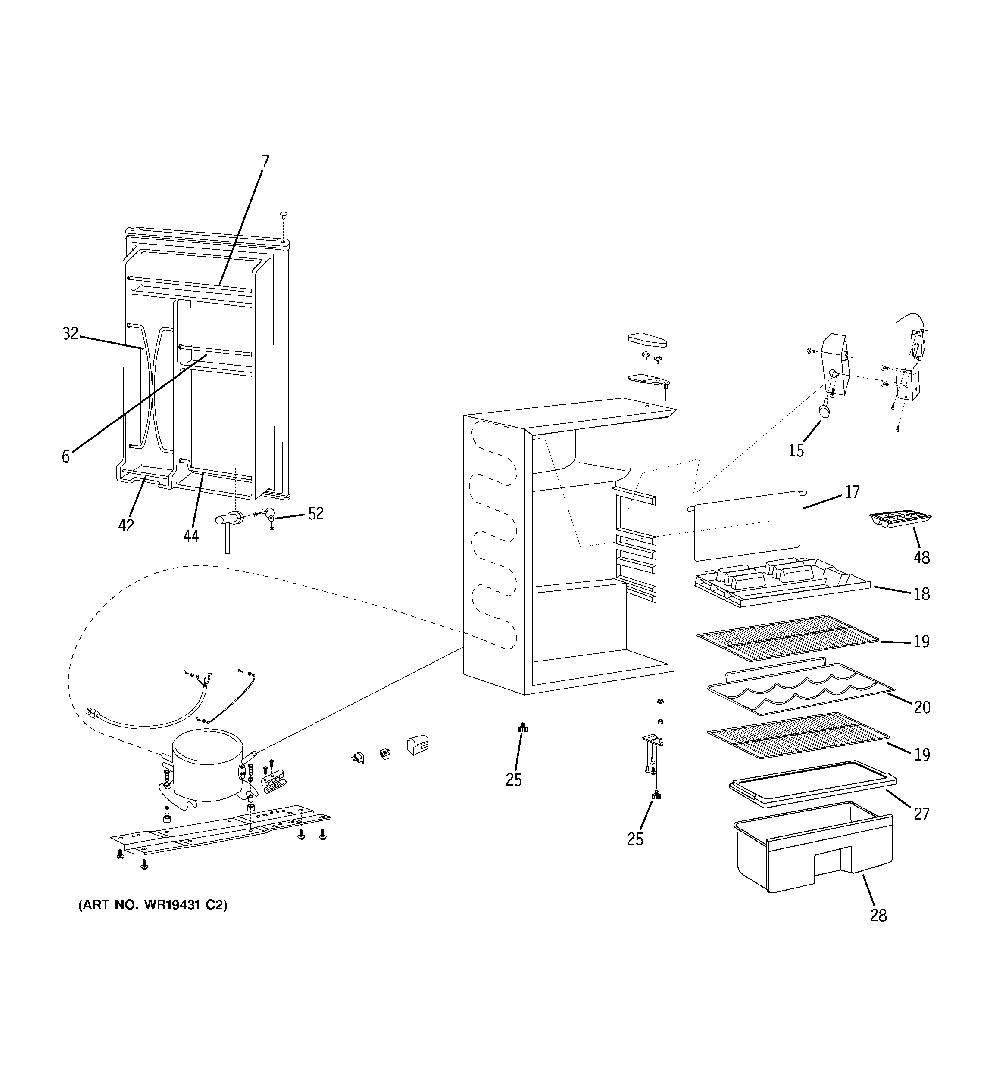 7

32

6

42

44

52

15

17

48

18

19

20

19

25

25

27

28

(ART NO. WR19431 C2)