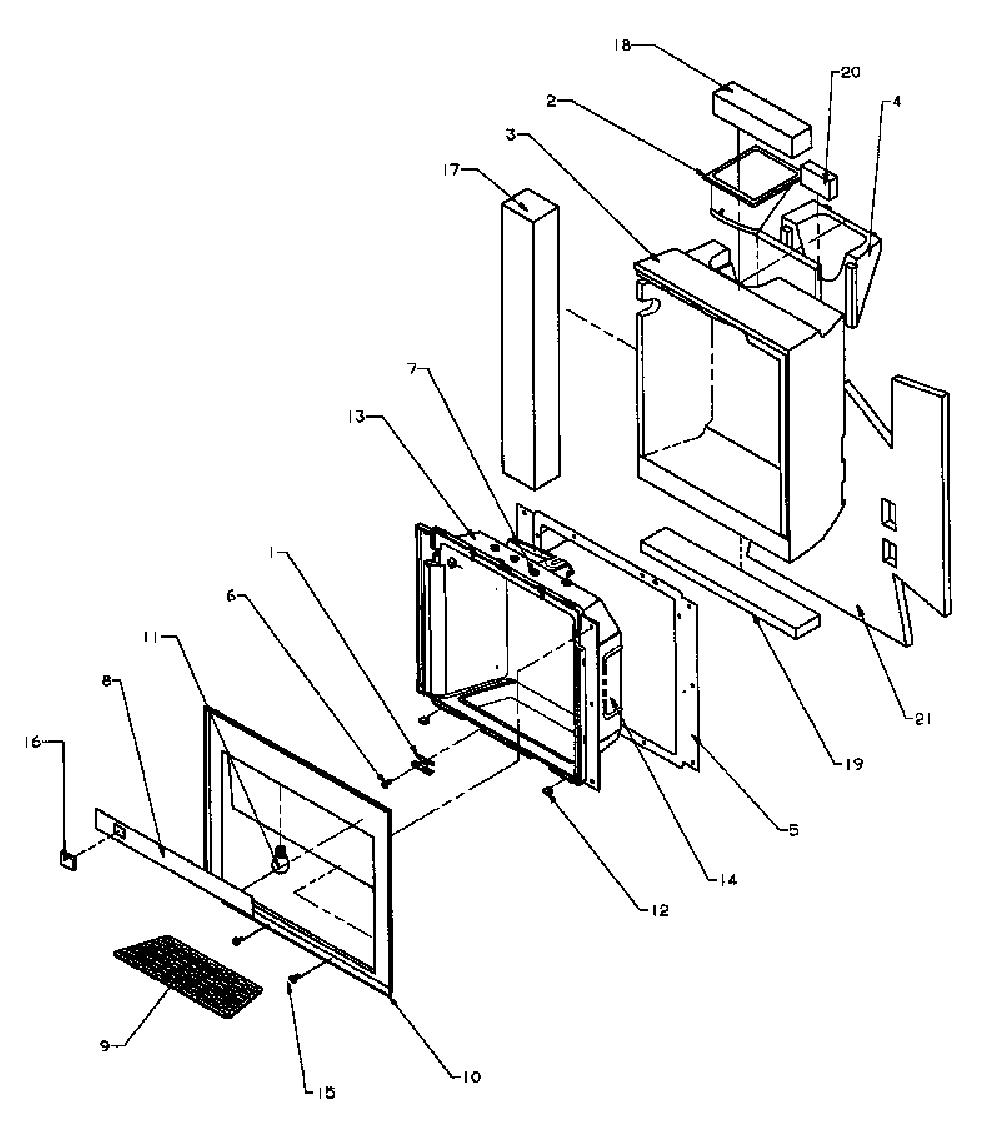 18
20
2
4
3
17
7
13
1
6
11
8
16
21
19
5
14
12
9
15
10