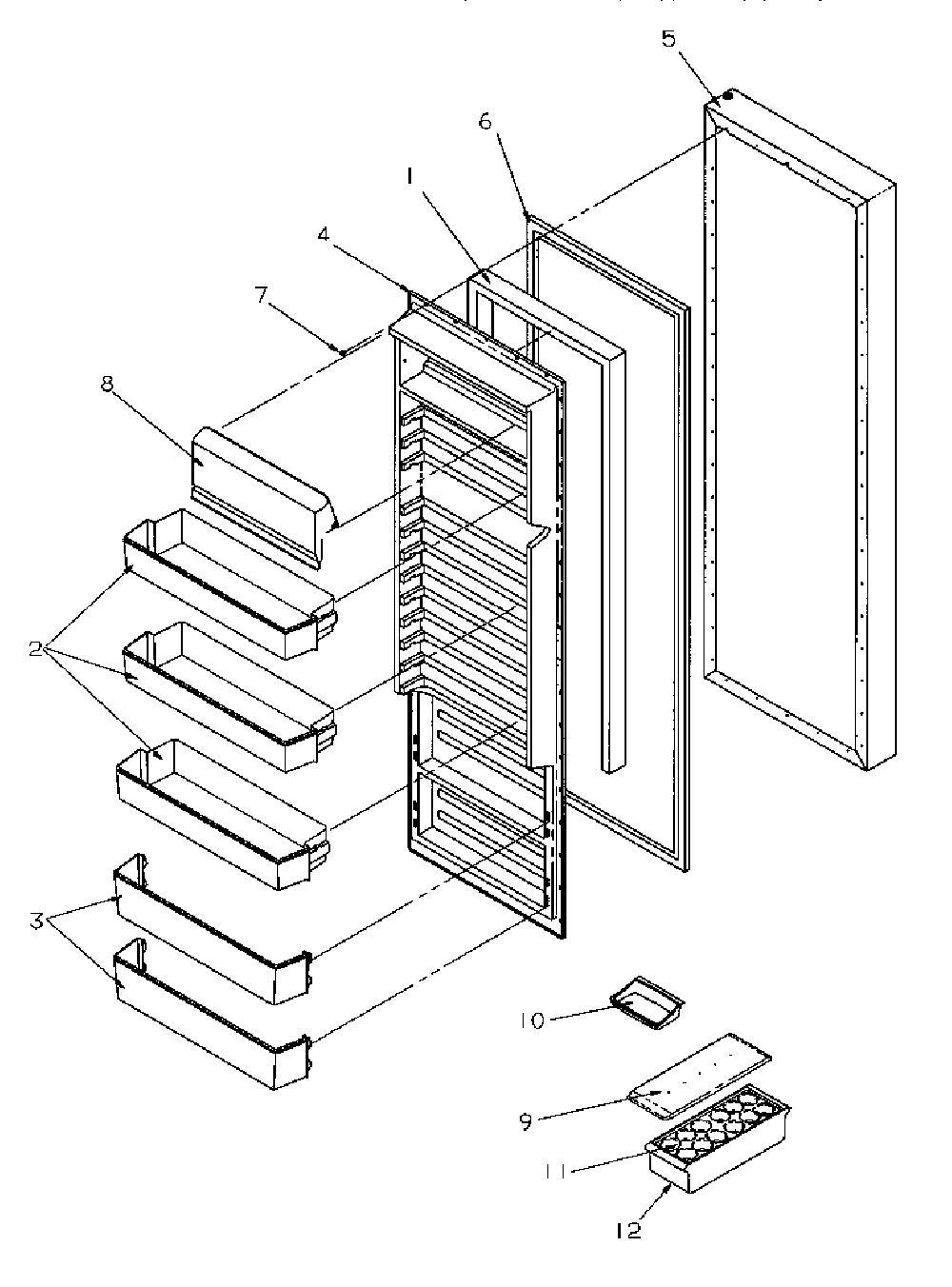 5
6
1
4
7
8
2
3
10
9
11
12