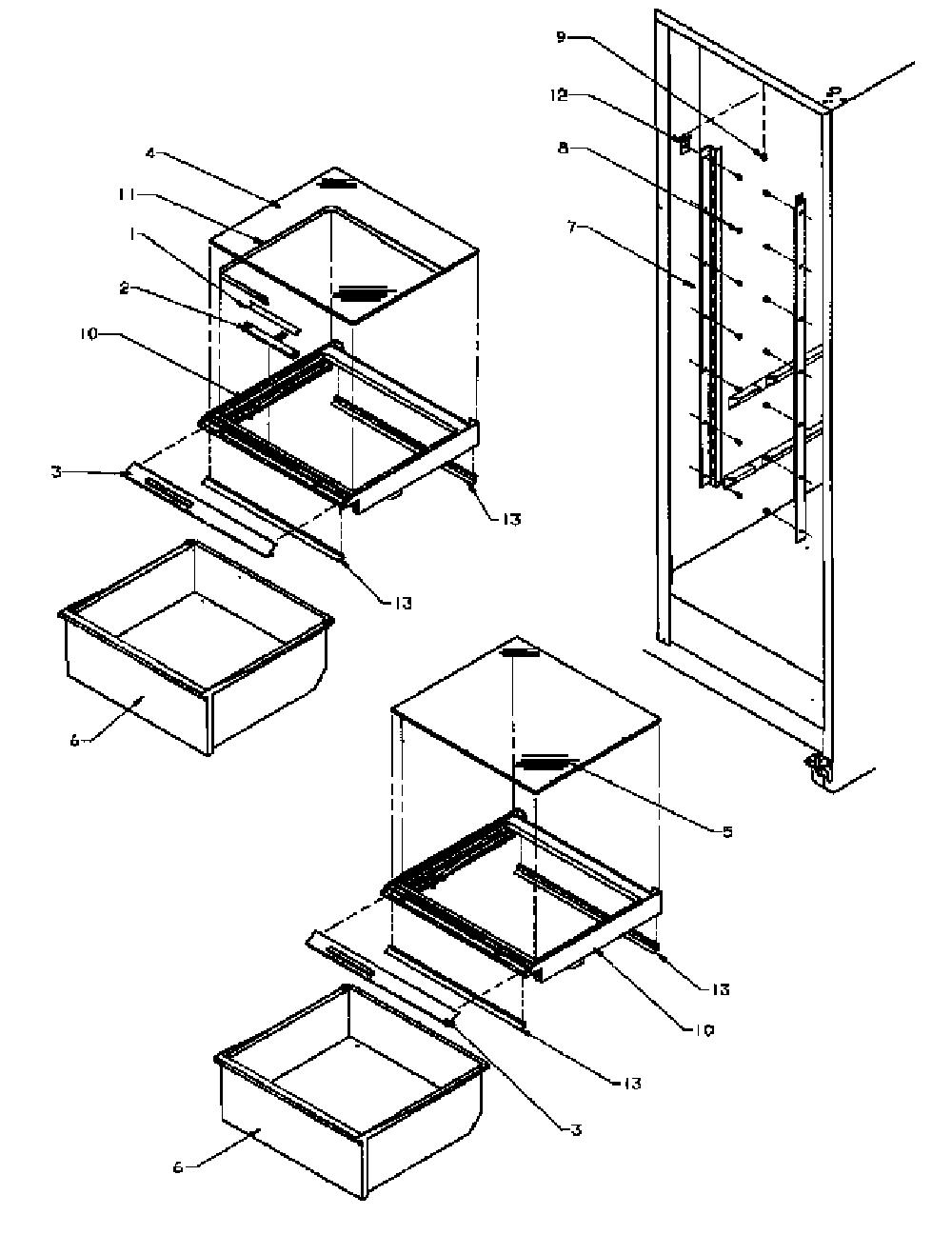 9
12
8
7
4
11
1
2
10
3
13
13
6
5
13
10
13
3
6