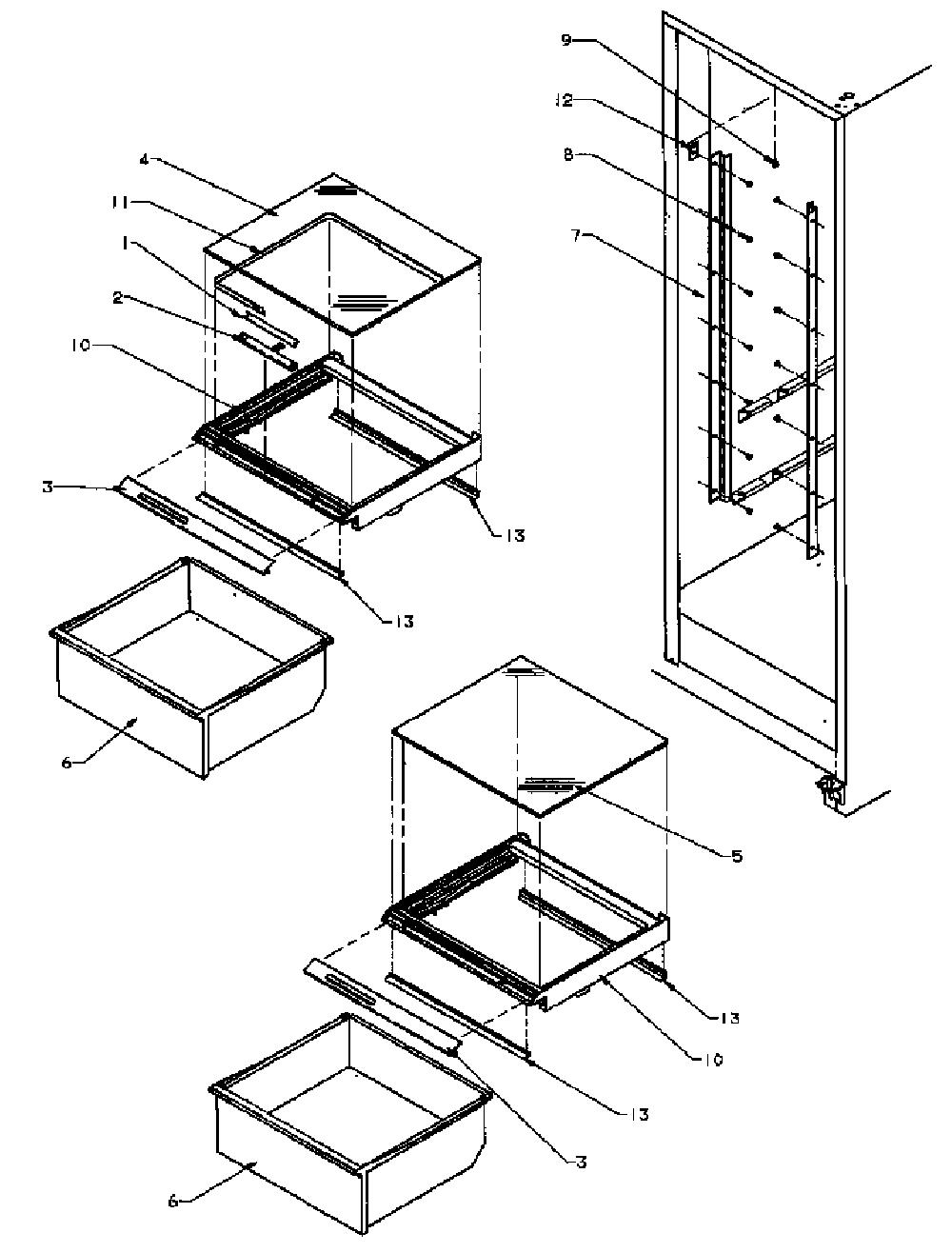 9
12
8
7
4
11
1
2
10
3
13
13
6
5
13
10
13
3
6