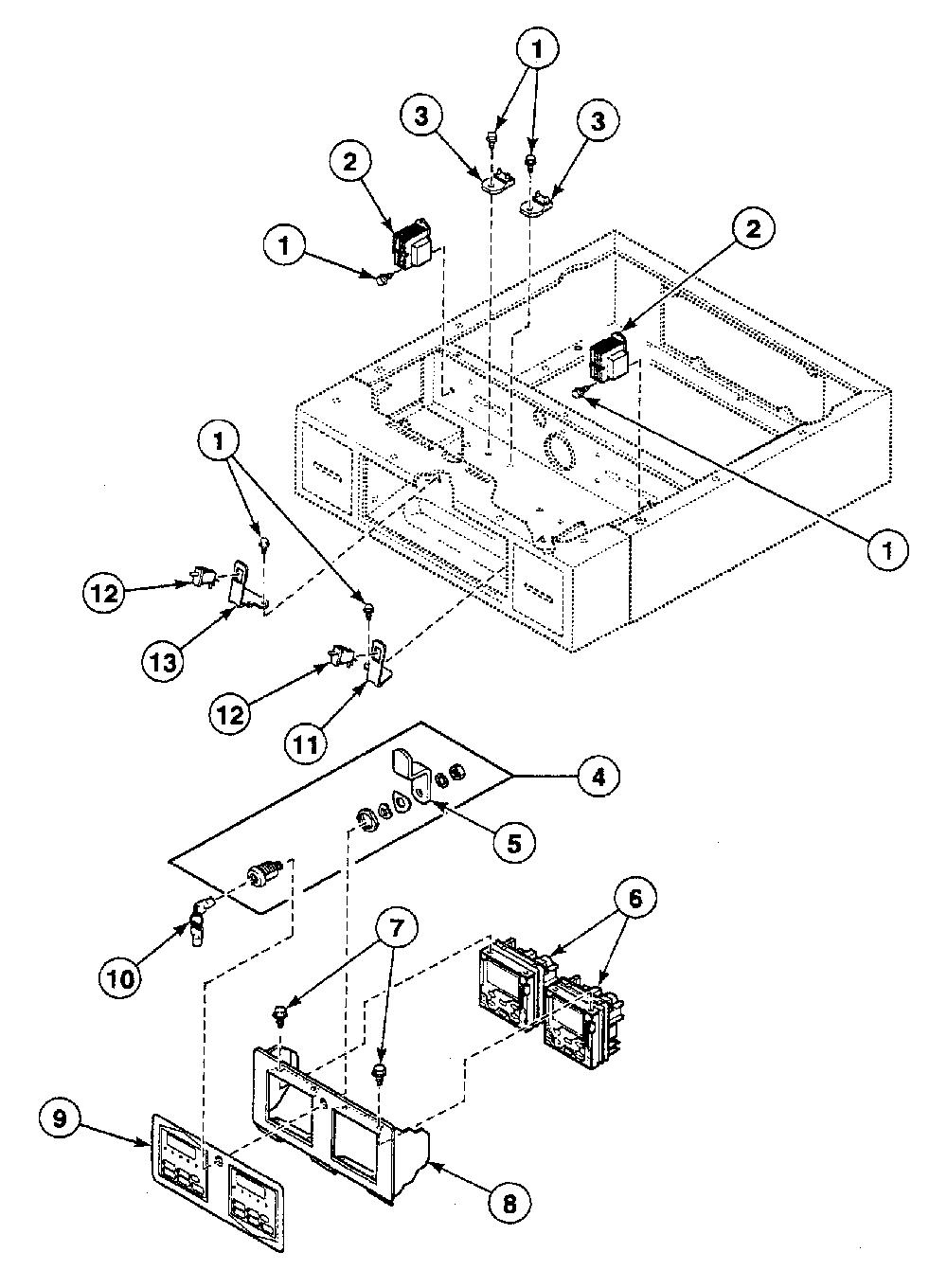 1
3
3
2
1
2
1
1
12
13
12
11
4
5
6
10
7
9
8