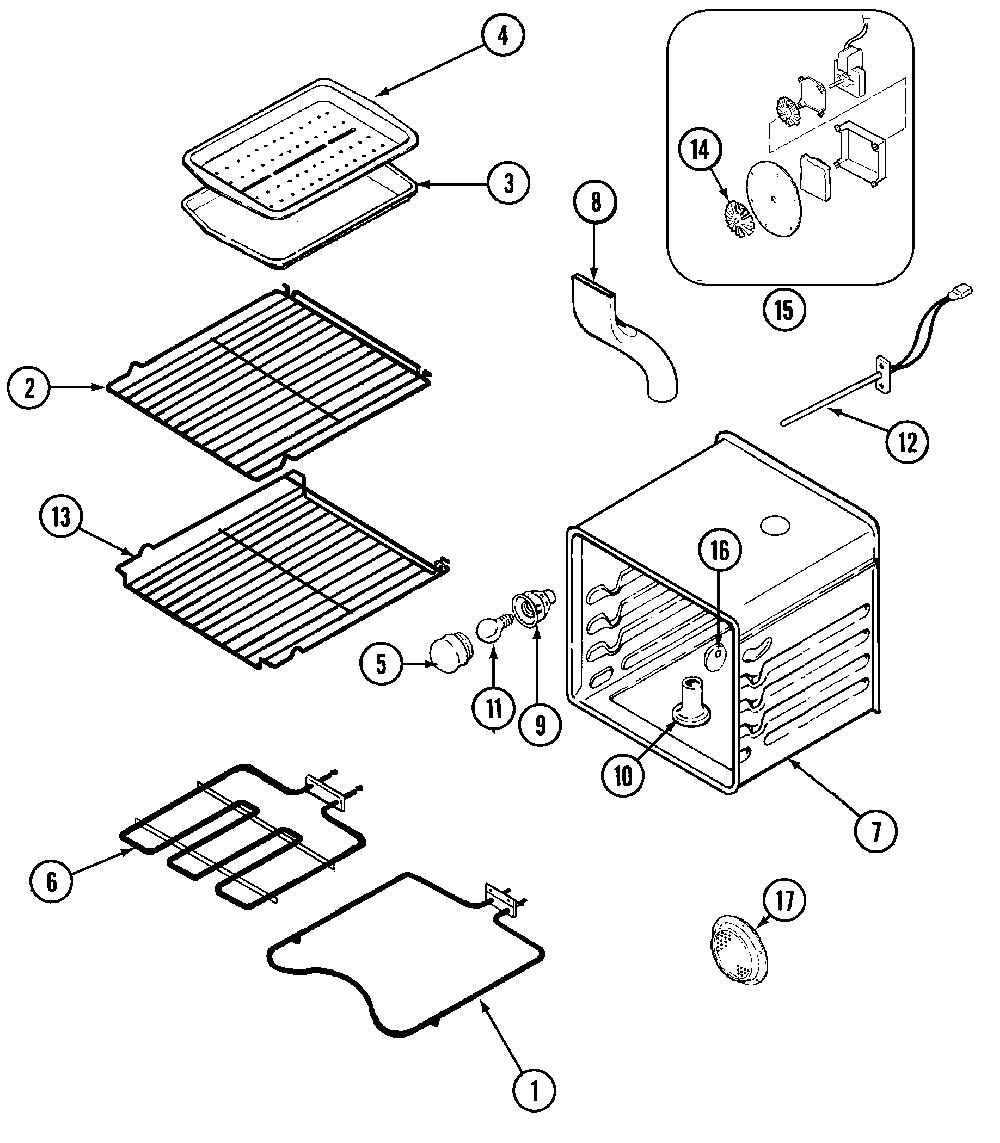 4
3
8
14
15
2
12
13
16
5
11
9
10
7
6
17
1