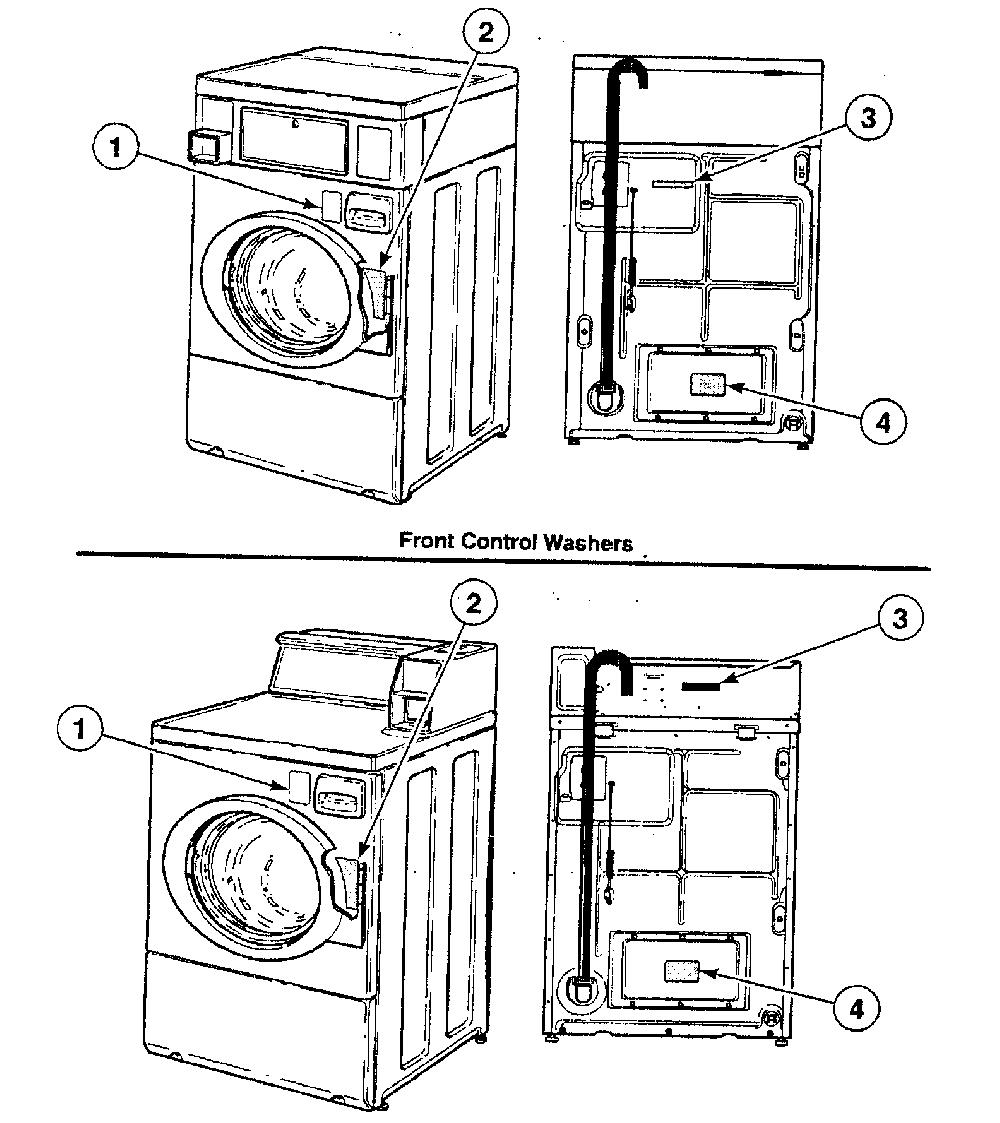 2
1
3
4

Front Control Washers

2
1
3
4