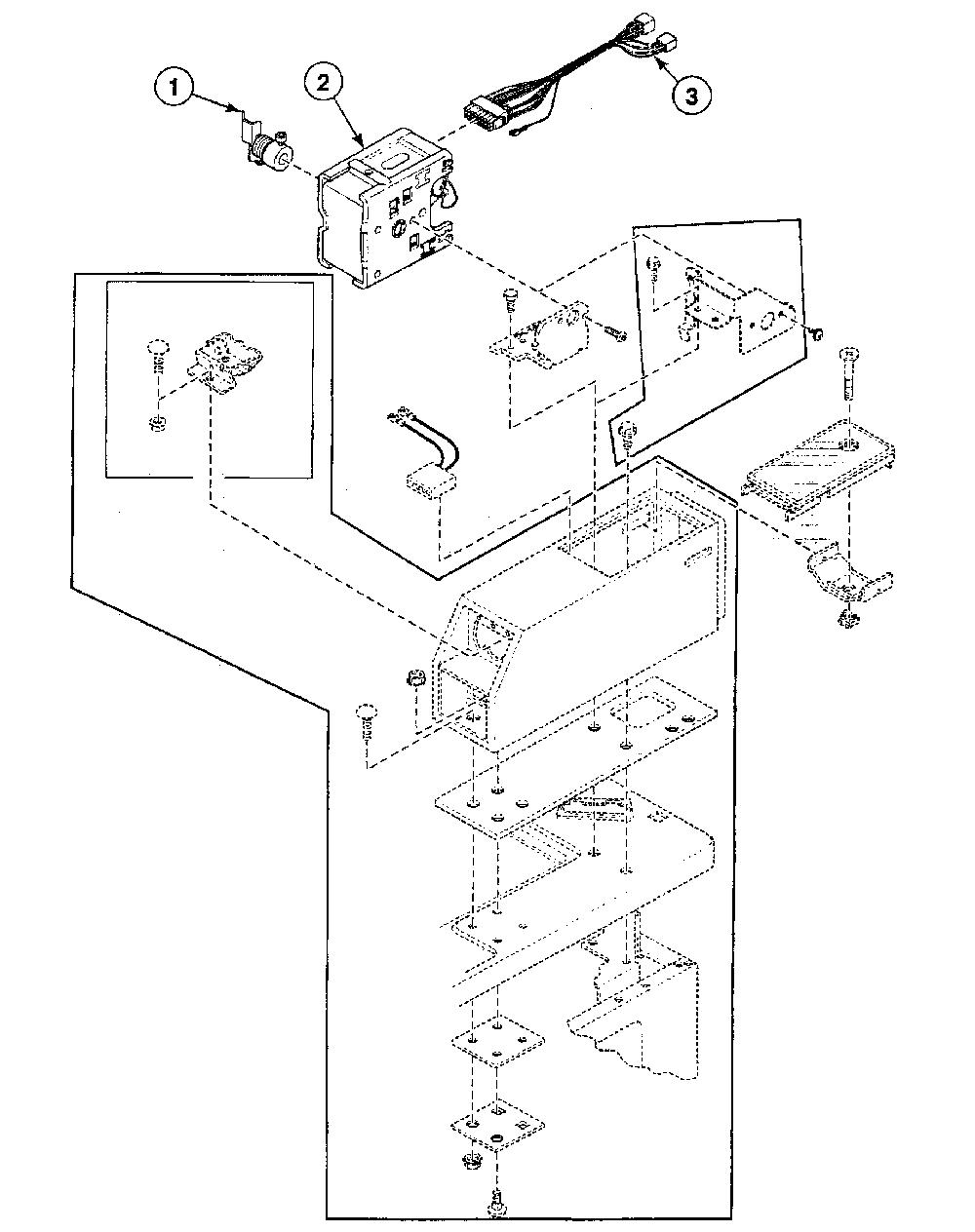 1
2
3