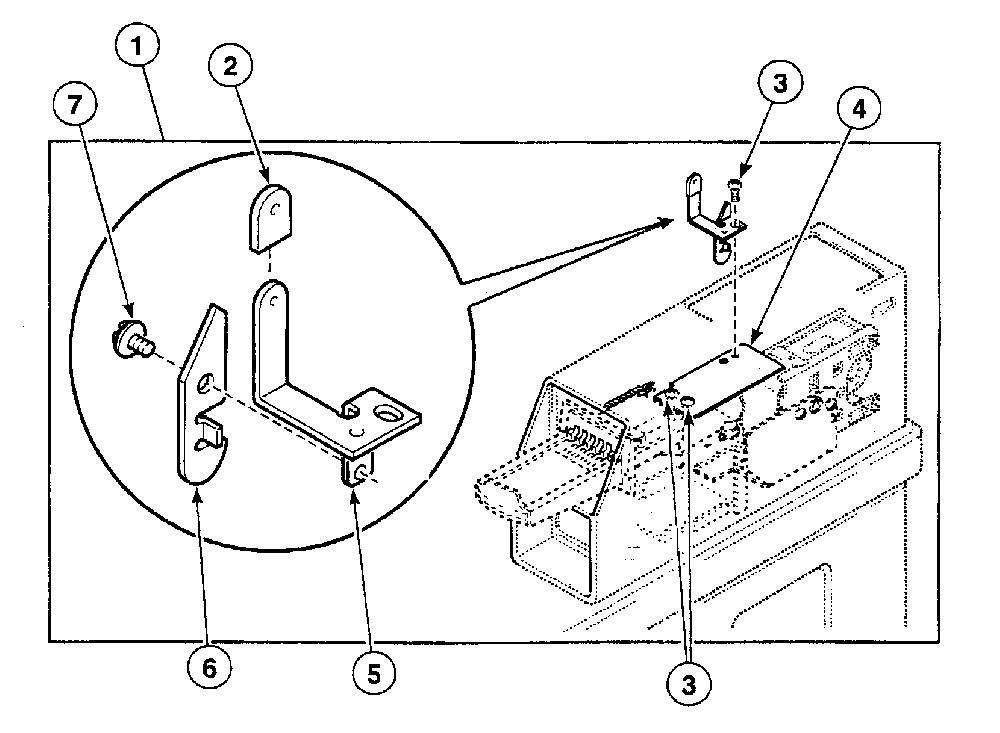 1
2
7
3
4
6
5
3