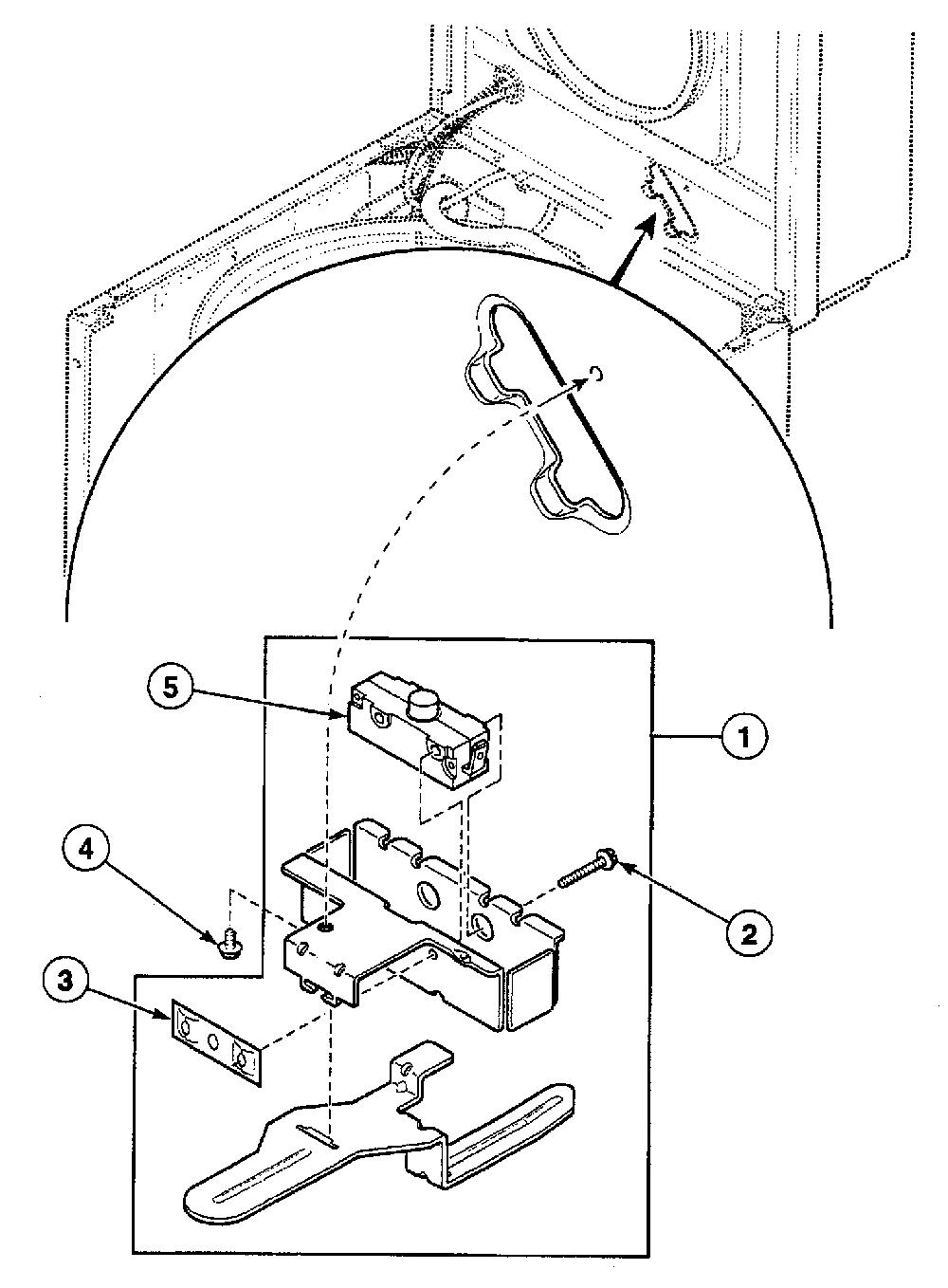 5
1
4
2
3