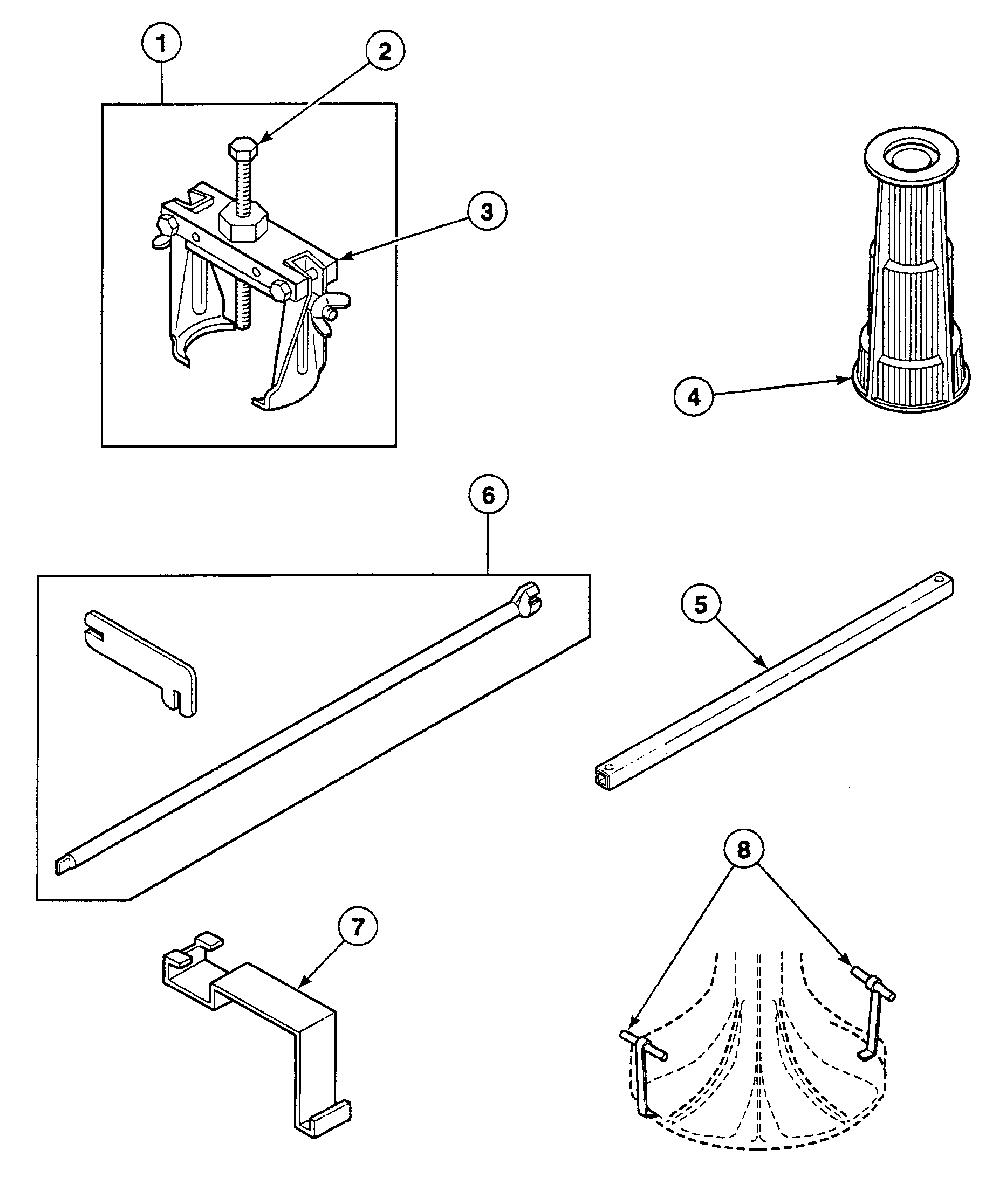 1
2
3
4
6
5
7
8