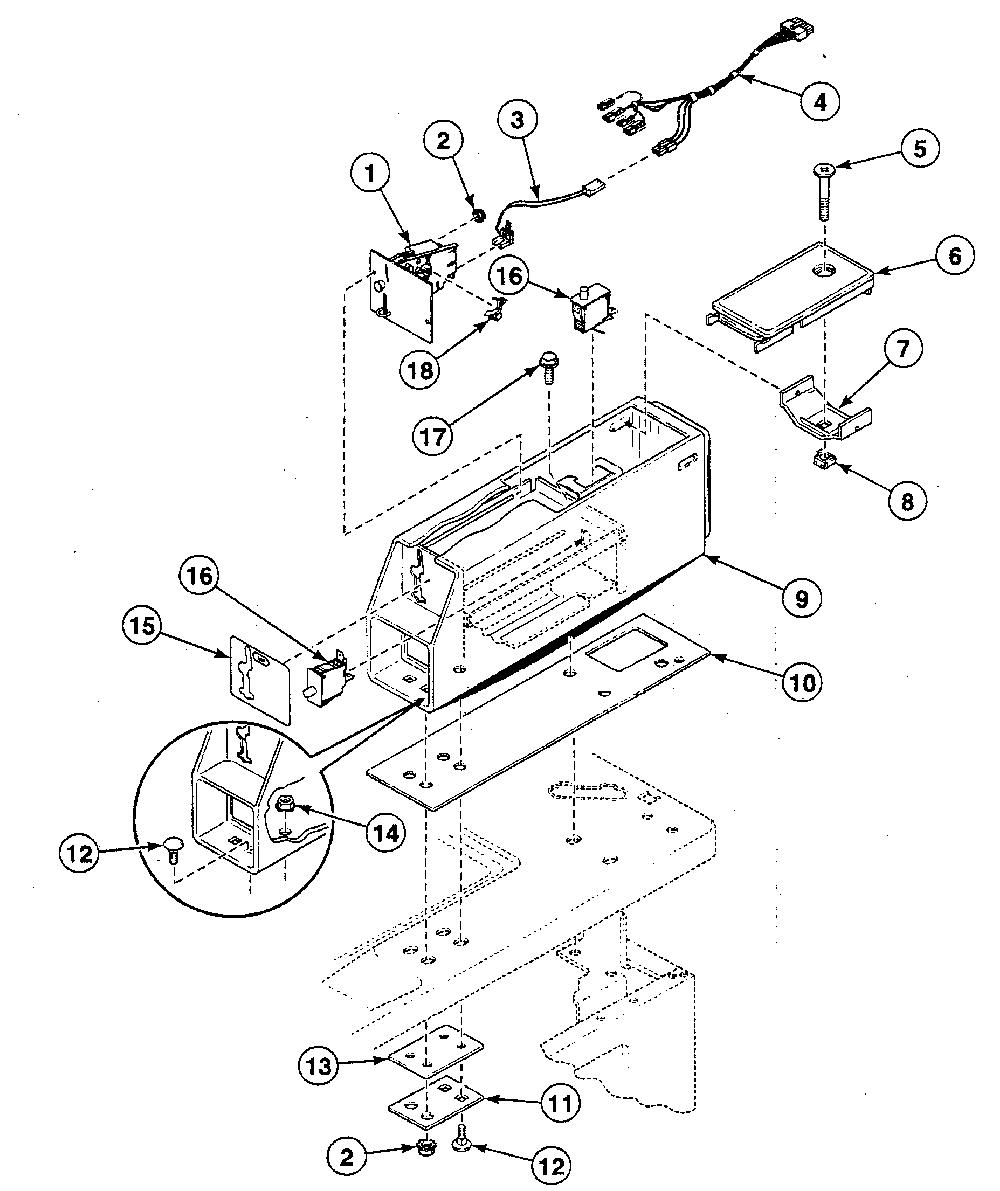 4
3
2
5
1
6
16
18
7
17
8
9
16
15
10
14
12
13
11
2
12