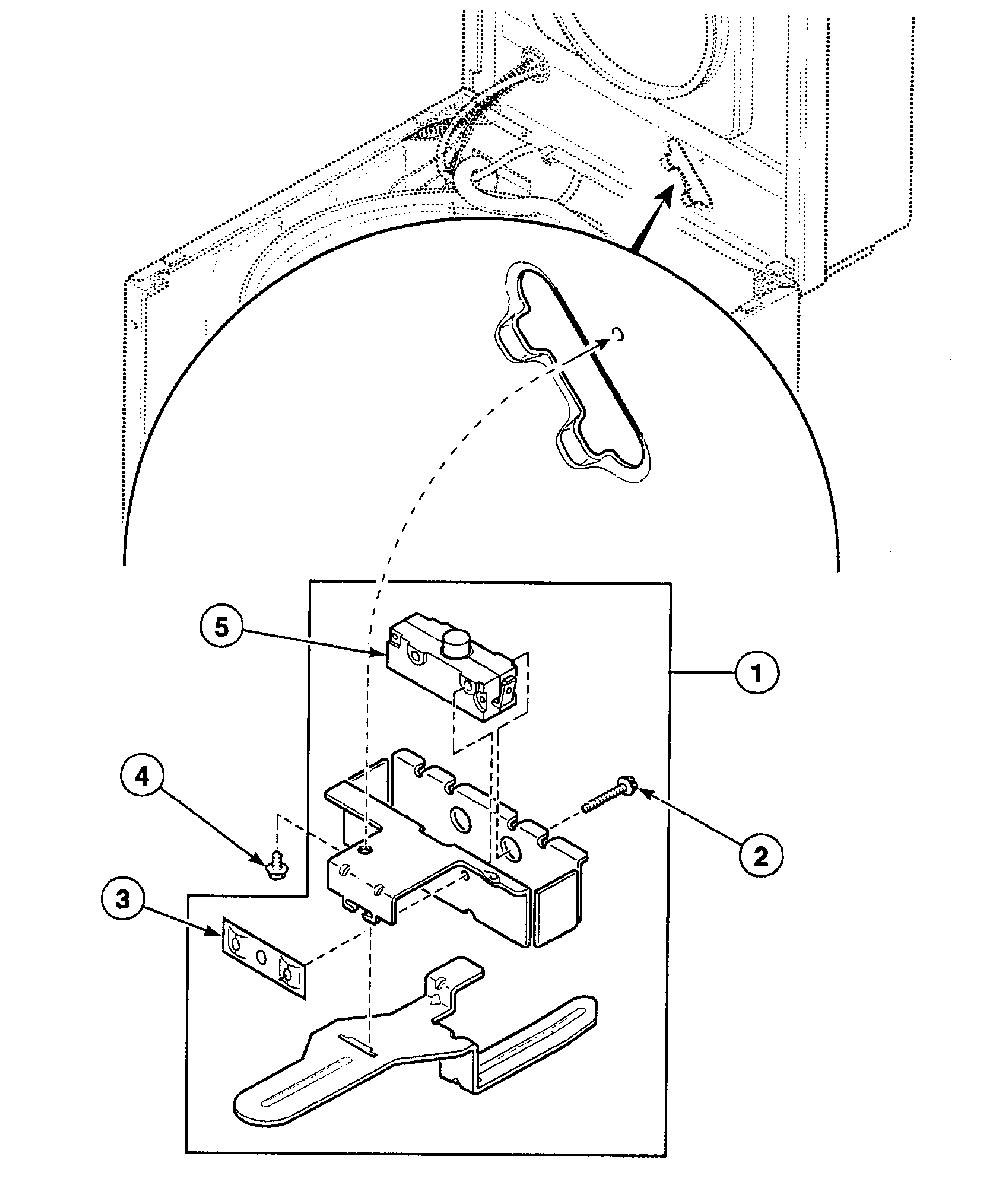 5
1
4
2
3