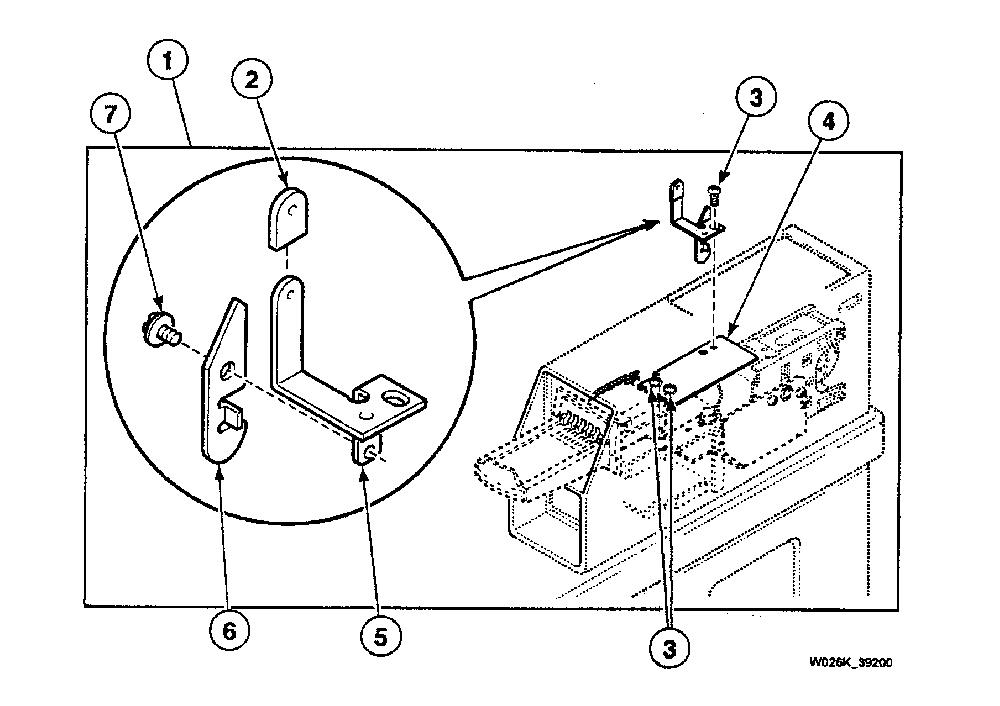 1
2
7
3
4
6
5
3
W026K_39200