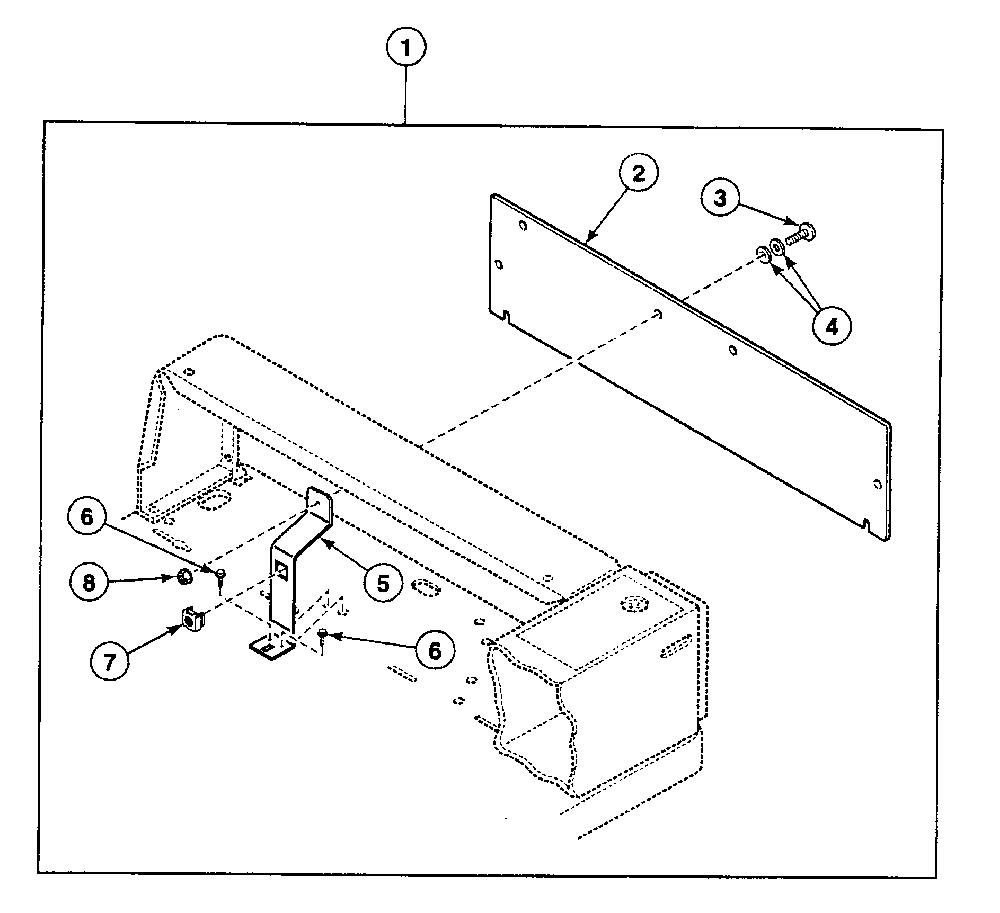 1
2
3
4
6
5
8
7
6