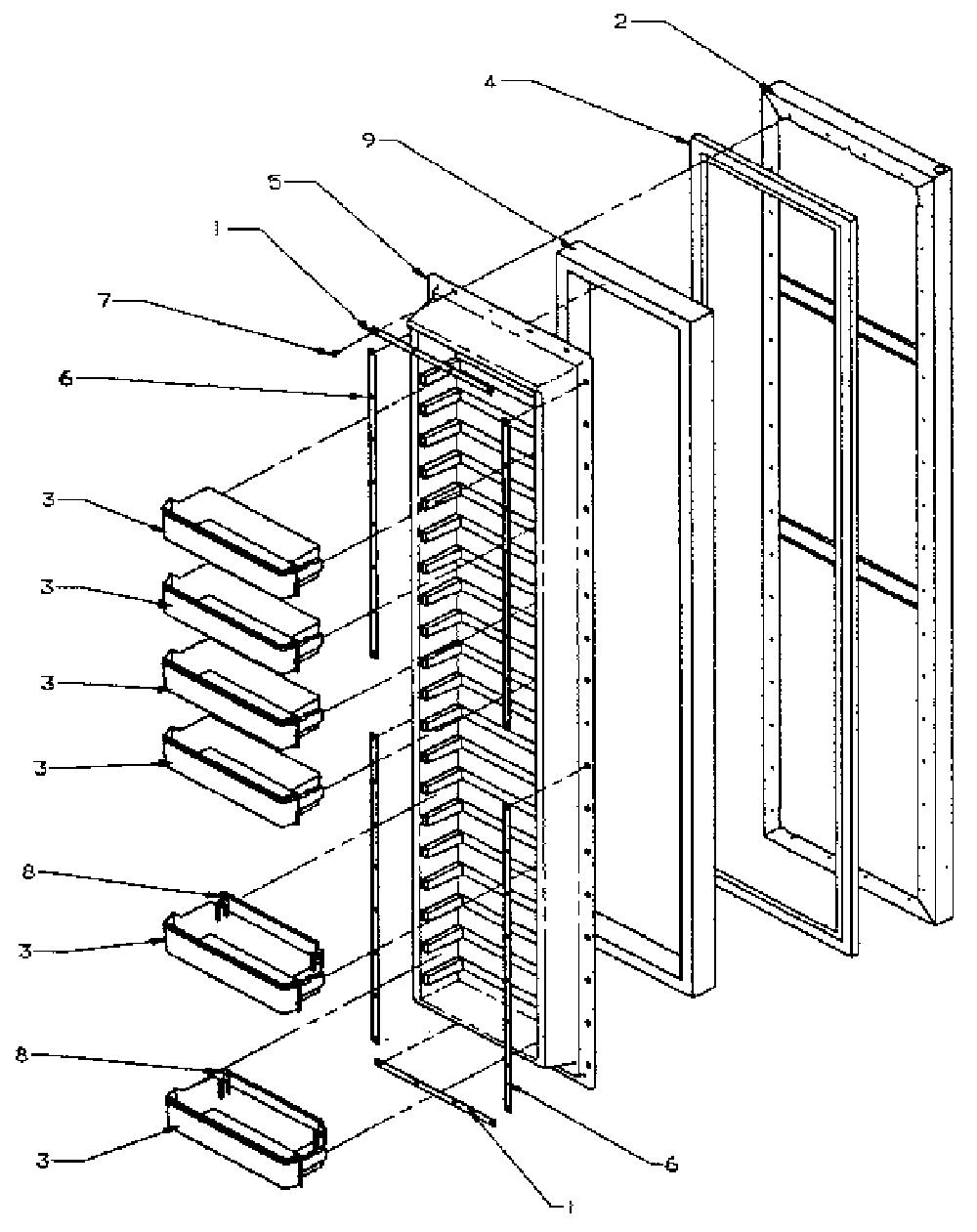 2
4
9
5
1
7
6
3
3
3
3
8
3
8
3
6
1