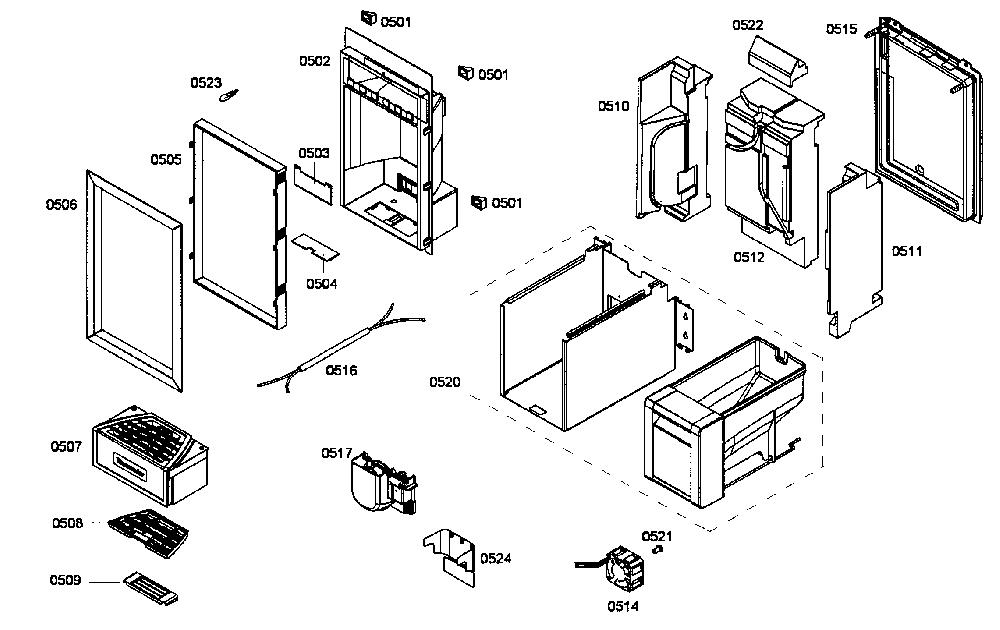 0501
0502
0501
0523
0505
0503
0501
0506
0504
0516
0507
0508
0509
0517
0524
0522
0515
0510
0512
0511
0520
0521
0514