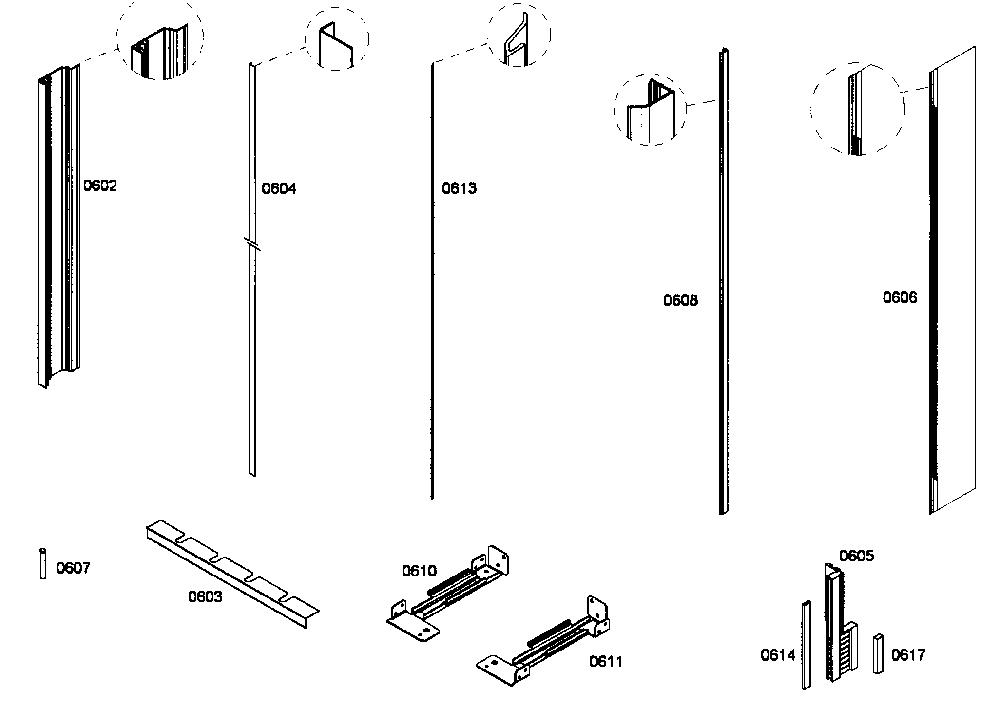 0602
0604
0613
0608
0606
0607
0603
0610
0611
0605
0614
0617