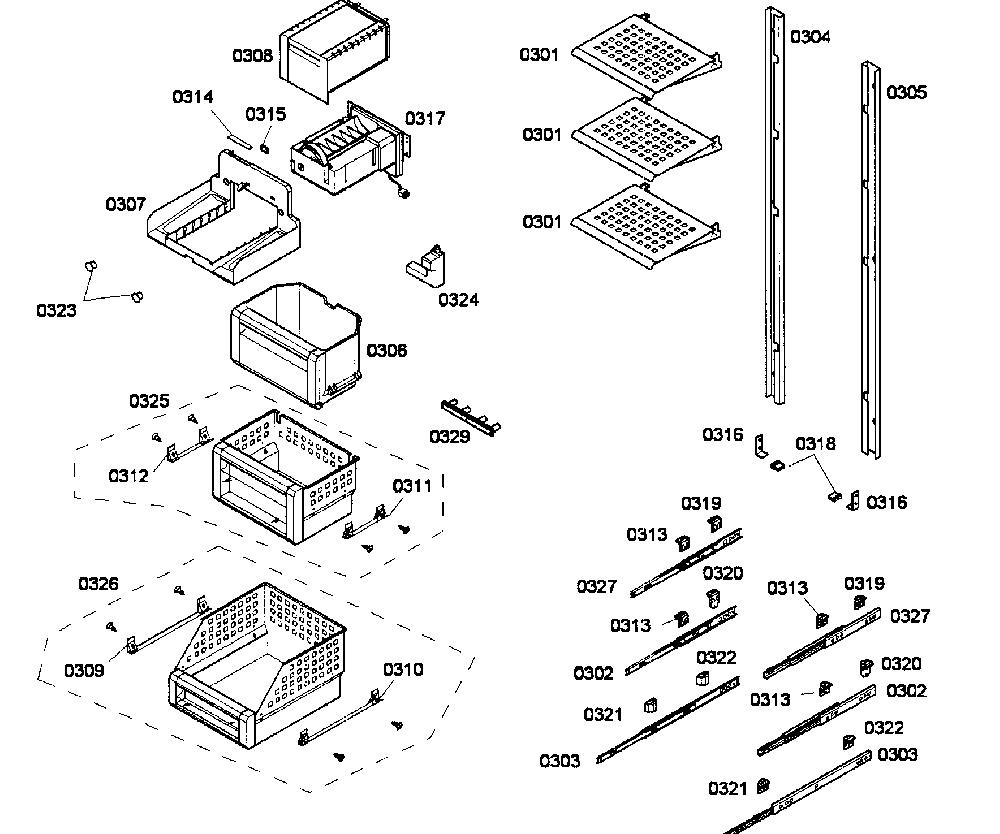 0308
0314
0315
0317
0307
0323
0324
0306
0325
0329
0312
0311
0326
0309
0310
0301
0301
0301
0304
0305
0316
0318
0316
0319
0313
0327
0320
0313
0302
0322
0321
0303
0313
0319
0327
0320
0313
0302
0322
0303
0321