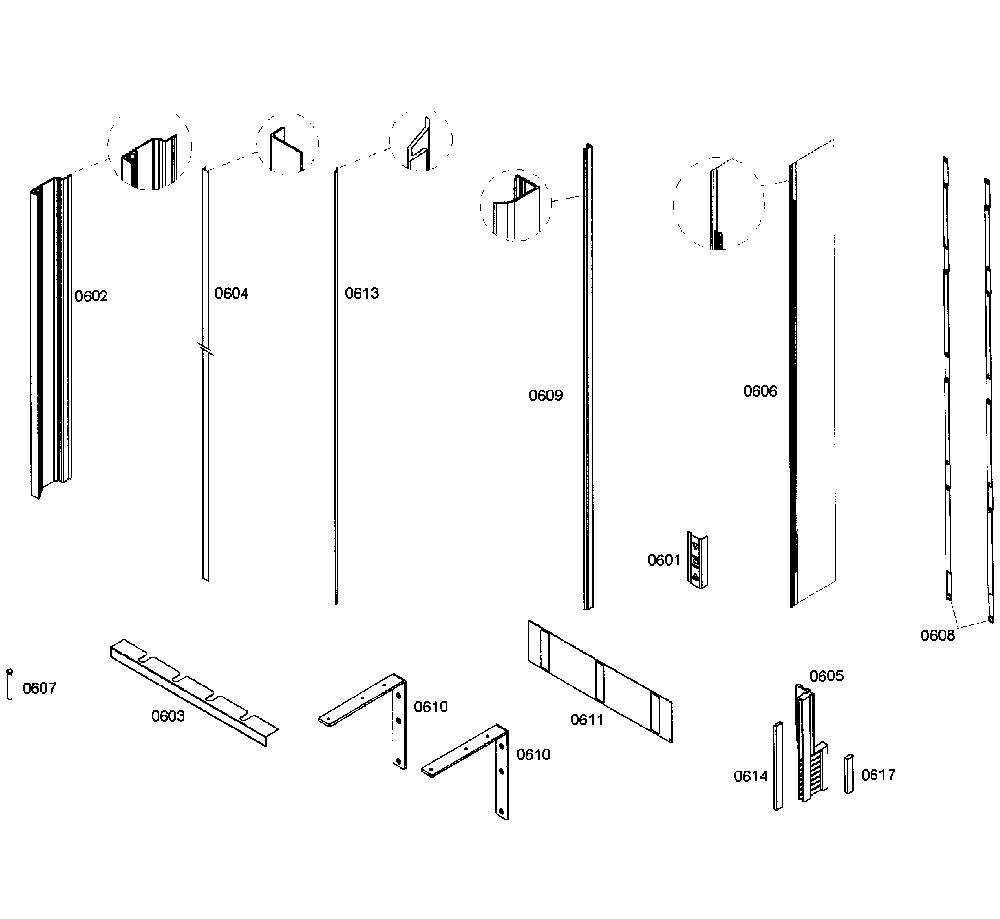 0602
0604
0613
0609
0606
0601
0608
0607
0603
0610
0610
0611
0605
0614
0617