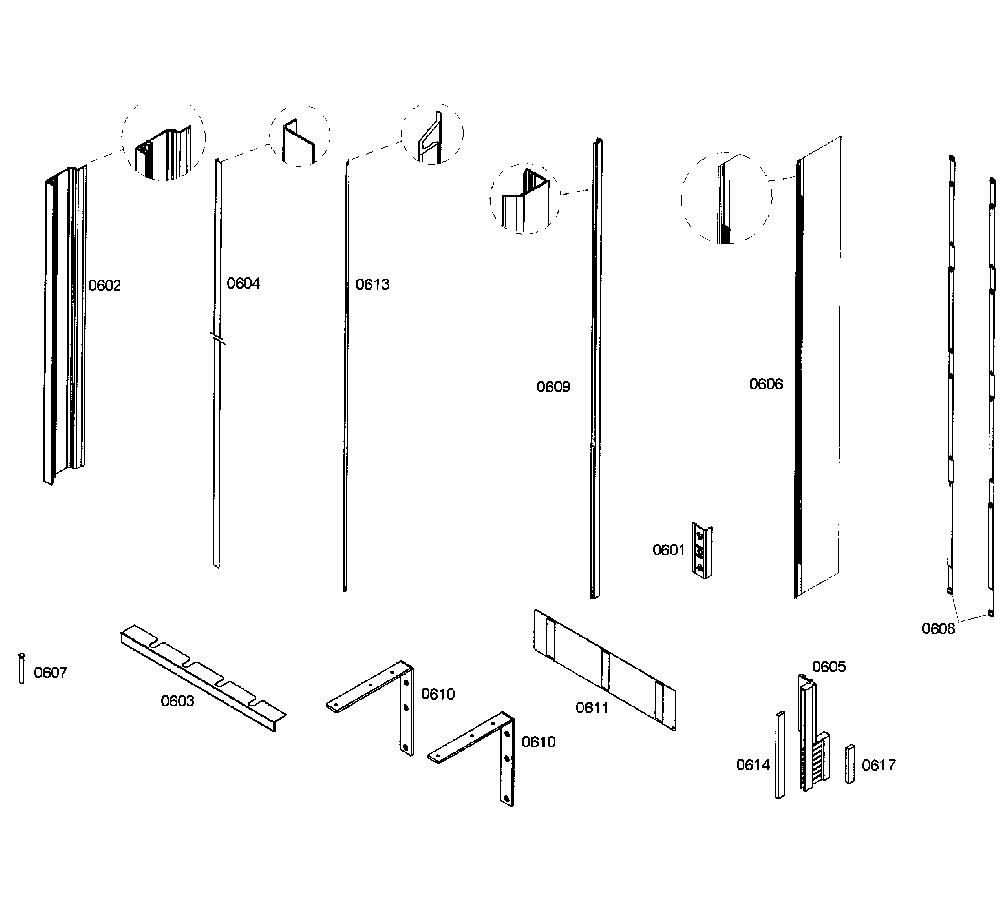 0602
0604
0613
0609
0606
0601
0608
0607
0603
0610
0610
0611
0605
0614
0617