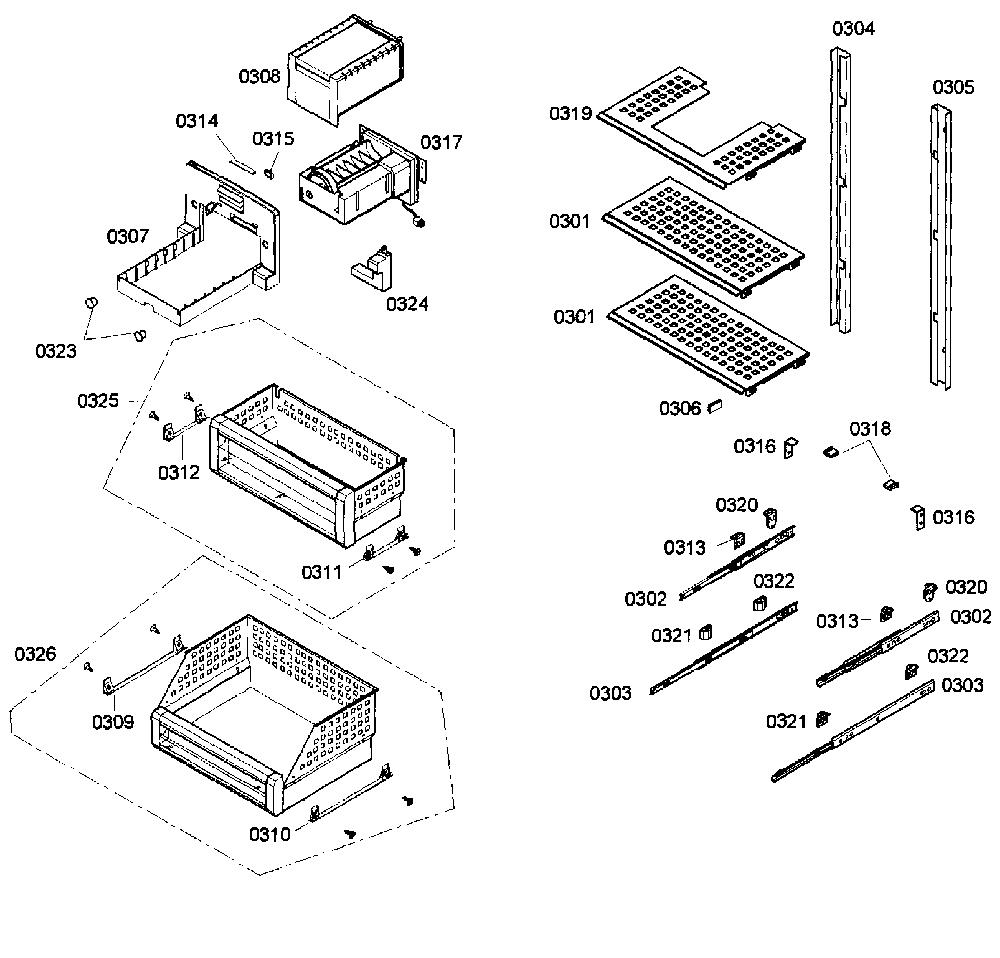 0308
0314
0315
0317
0307
0324
0323
0325
0312
0311
0326
0309
0310
0304
0305
0319
0301
0301
0306
0316
0318
0316
0320
0313
0302
0322
0321
0303
0320
0313
0302
0322
0303
0321