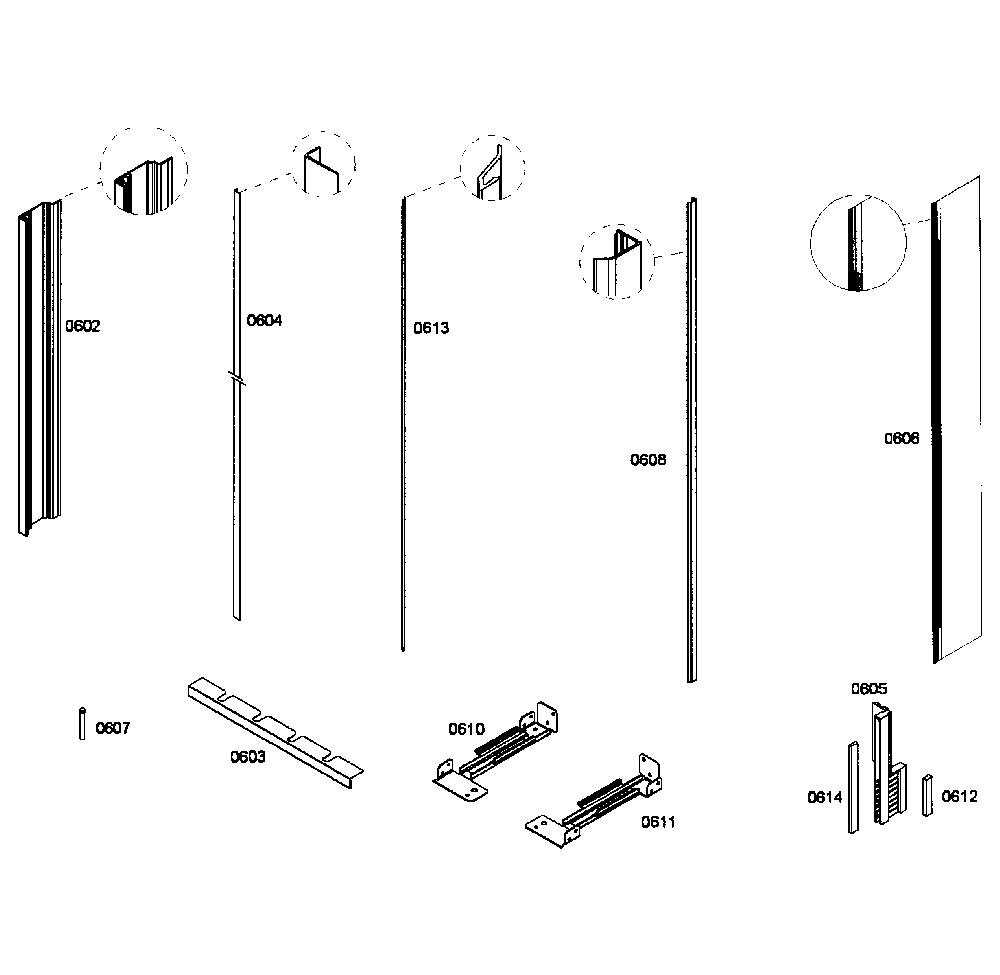 0602

0604

0613

0608

0606

0607

0603

0610

0611

0605

0614

0612