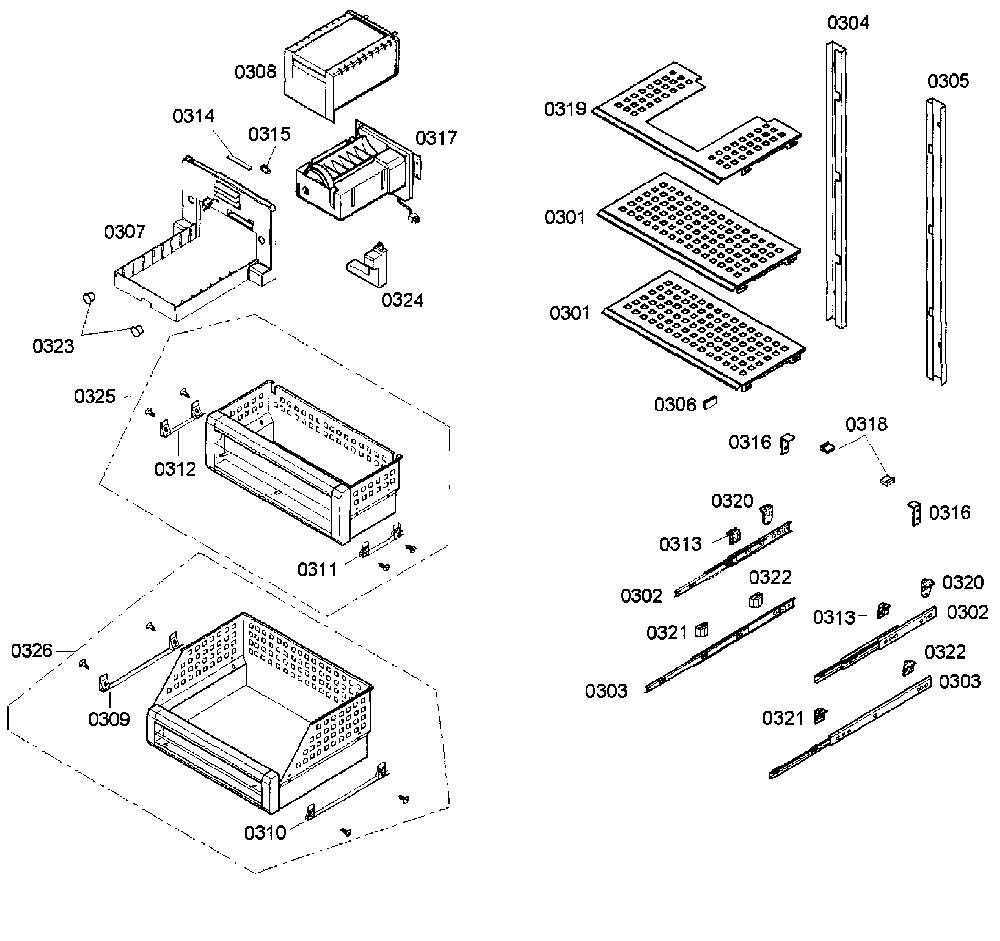 0308
0314
0315
0317
0307
0324
0323
0325
0312
0311
0326
0309
0310
0304
0305
0319
0301
0301
0306
0316
0318
0316
0320
0313
0302
0322
0321
0303
0320
0313
0302
0322
0303
0321