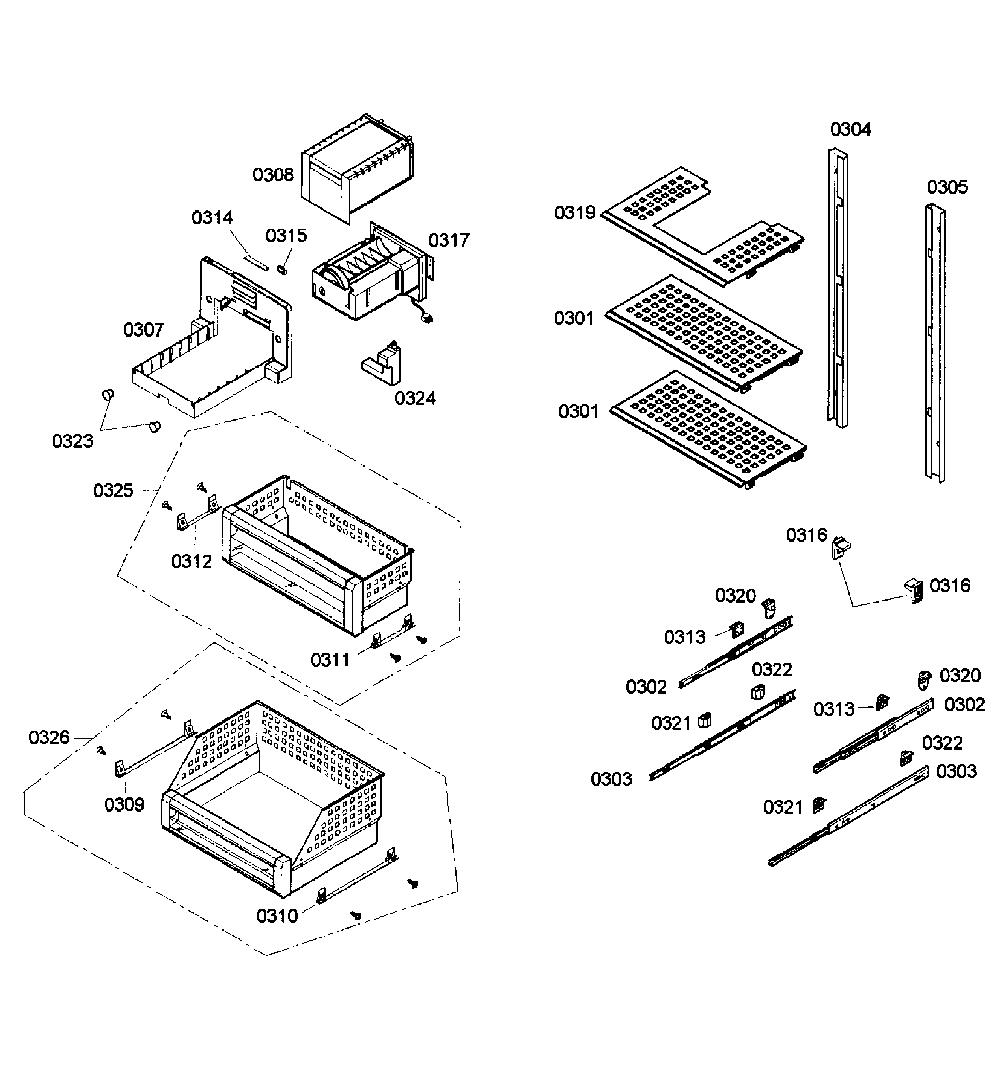 0308
0314
0315
0317
0307
0324
0323
0325
0312
0311
0326
0309
0310
0304
0305
0319
0301
0301
0316
0316
0320
0313
0302
0322
0321
0303
0320
0313
0302
0322
0303
0321