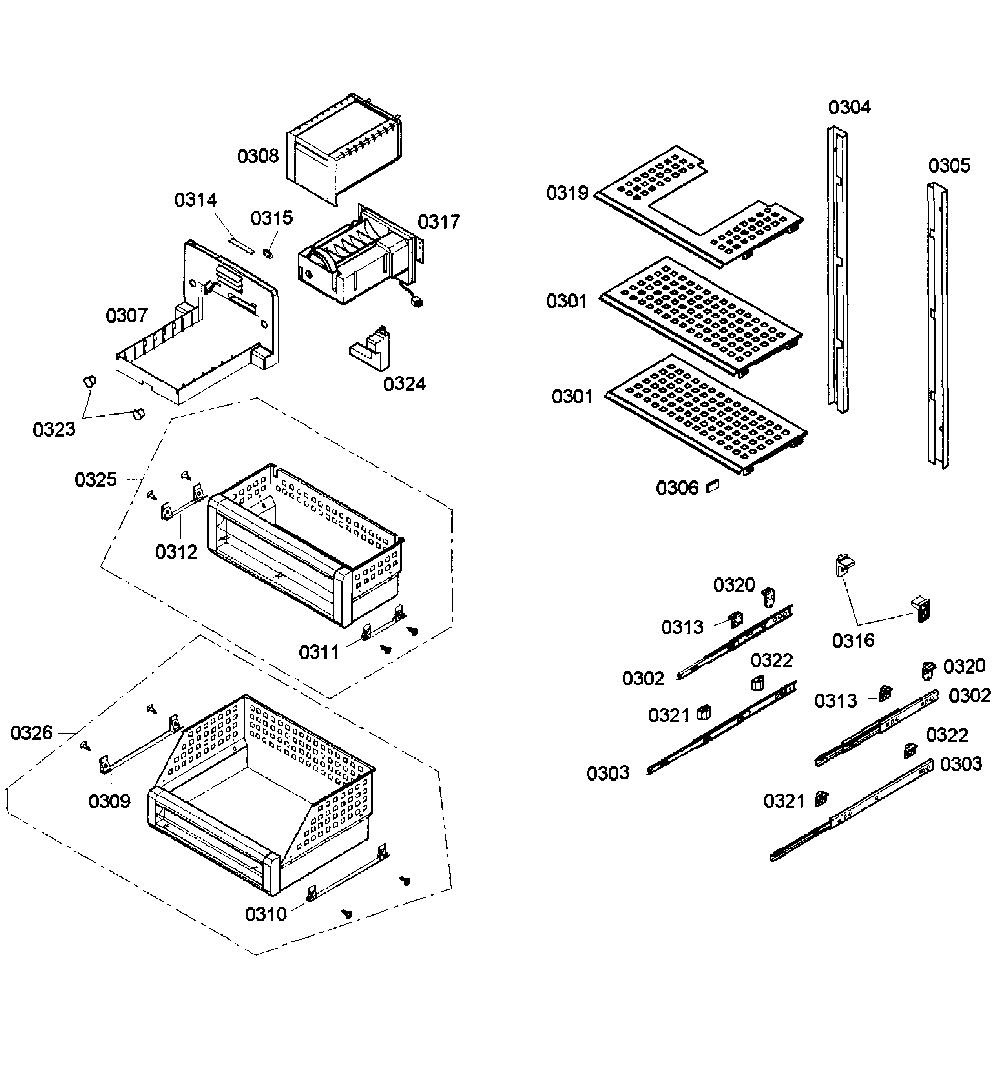 0308
0314
0315
0317
0307
0324
0323
0325
0312
0311
0326
0309
0310
0304
0305
0319
0301
0301
0306
0320
0313
0316
0302
0322
0320
0321
0313
0302
0303
0322
0303
0321