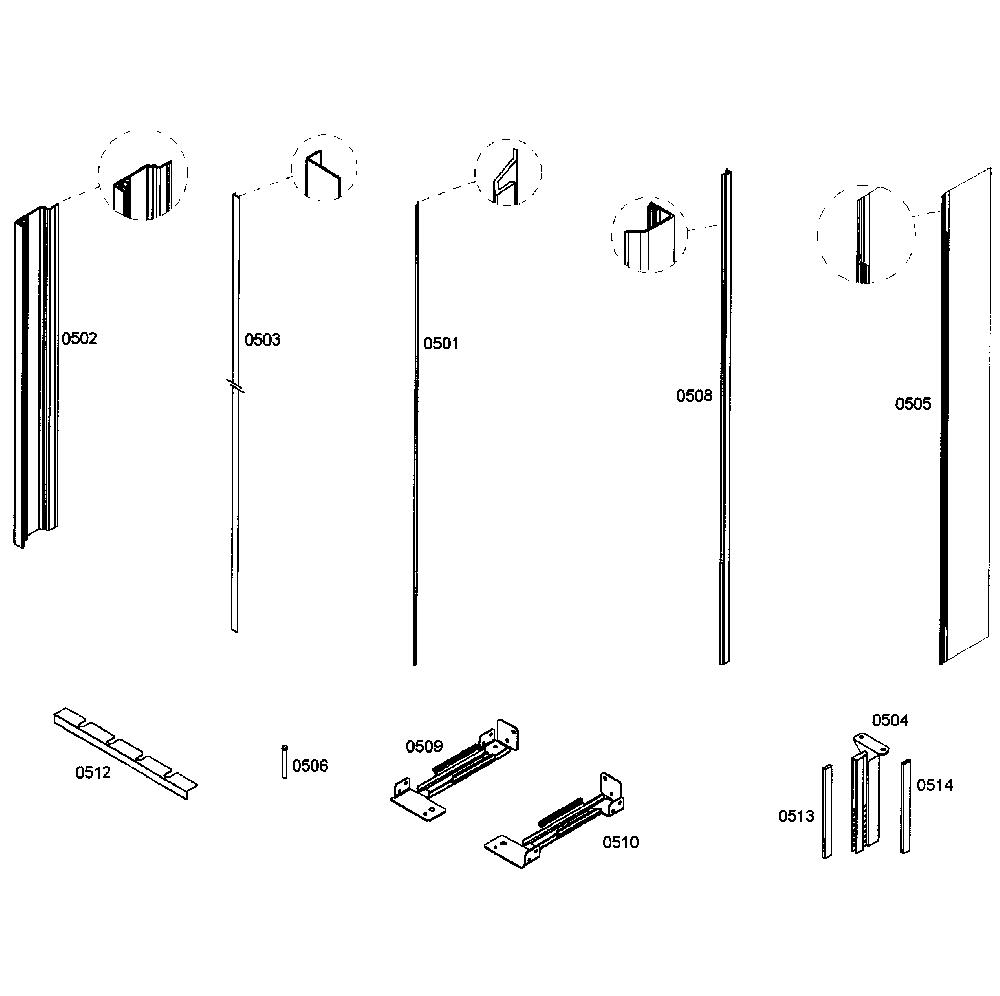 0502

0503

0501

0508

0505

0512

0506

0509

0510

0504

0513

0514