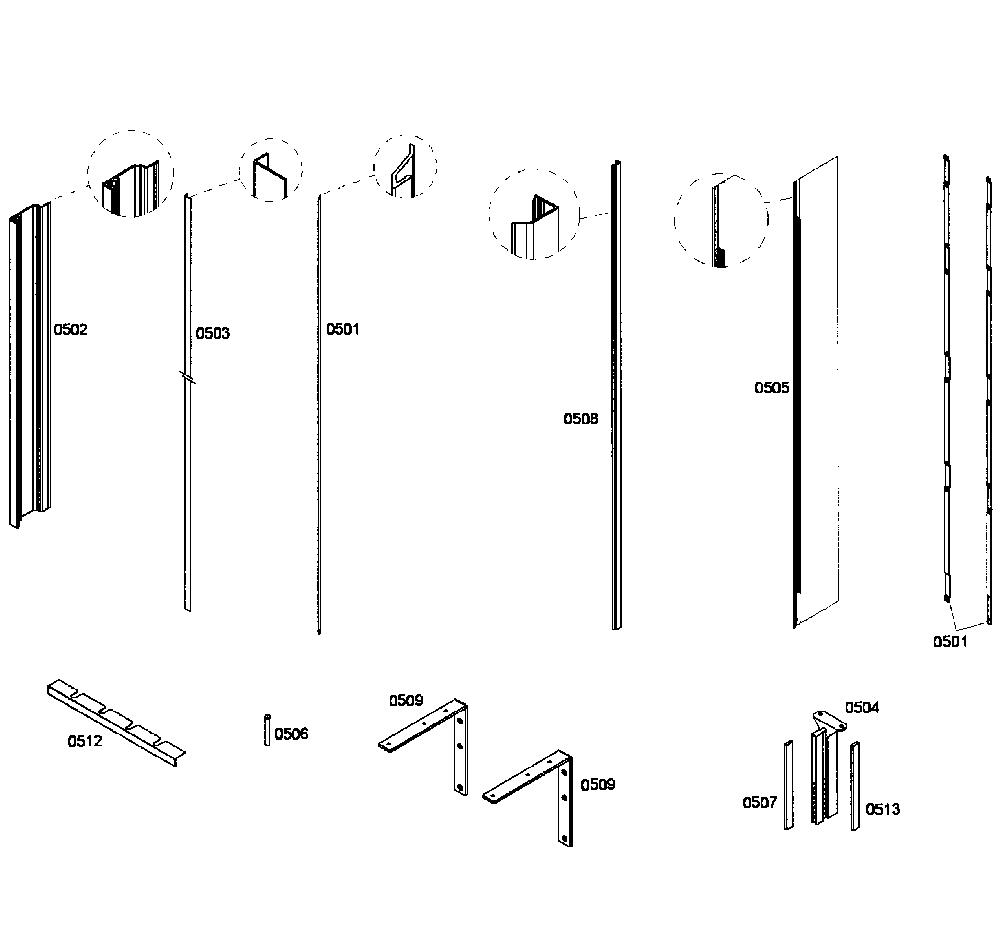 0502
0503
0501
0508
0505
0501
0512
0506
0509
0509
0504
0507
0513