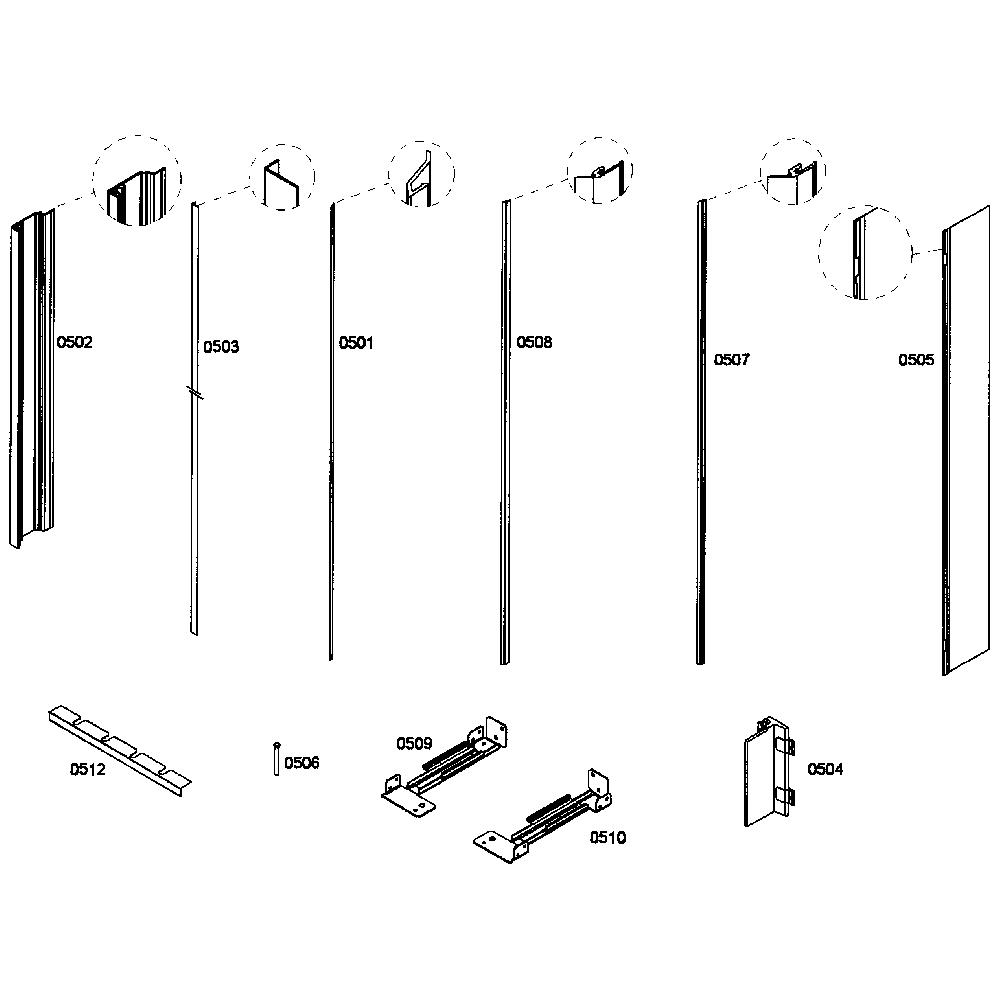 0502
0503
0501
0508
0507
0505
0512
0506
0509
0510
0504