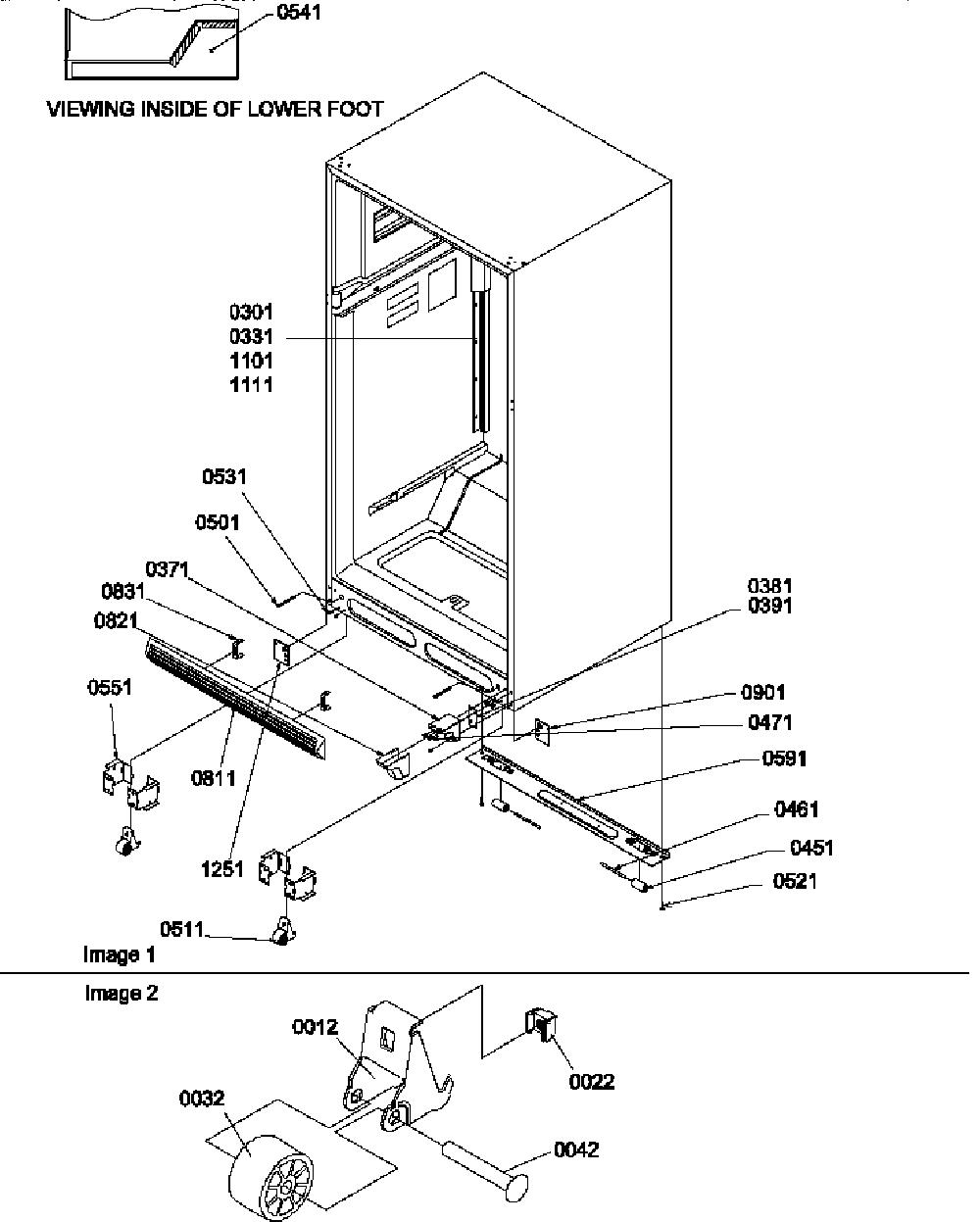 0541

VIEWING INSIDE OF LOWER FOOT

0301
0331
1101
1111

0531

0501

0371

0831

0821

0551

0811

1251

0511

0381
0391

0901

0471

0591

0461

0451

0521

Image 1

Image 2

0012

0022

0032

0042