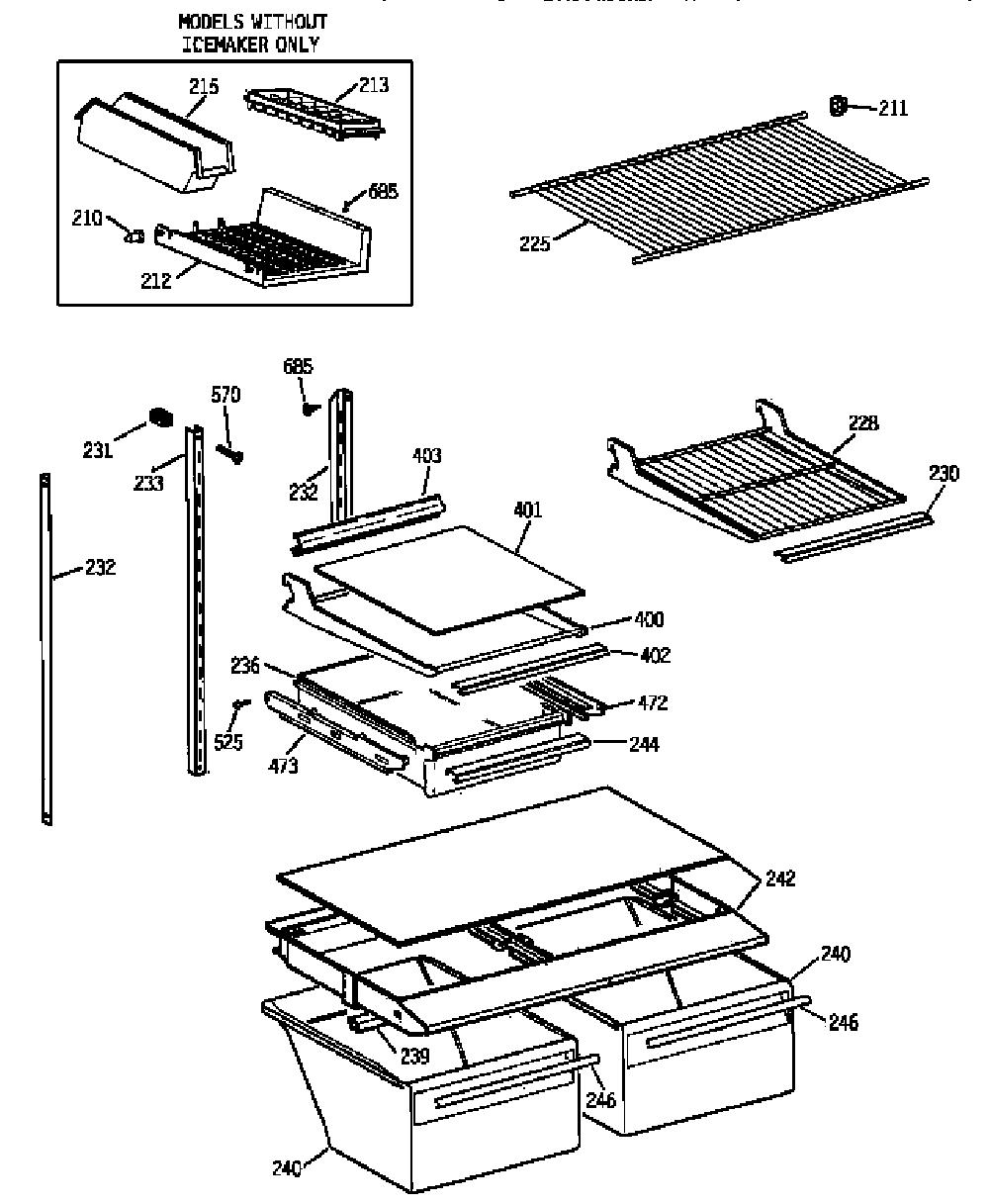 MODELS WITHOUT ICEMAKER ONLY

215
213
685
210
212
211
225
685
570
231
233
232
403
401
228
230
232
400
402
236
472
525
473
244
242
240
246
239
246
240