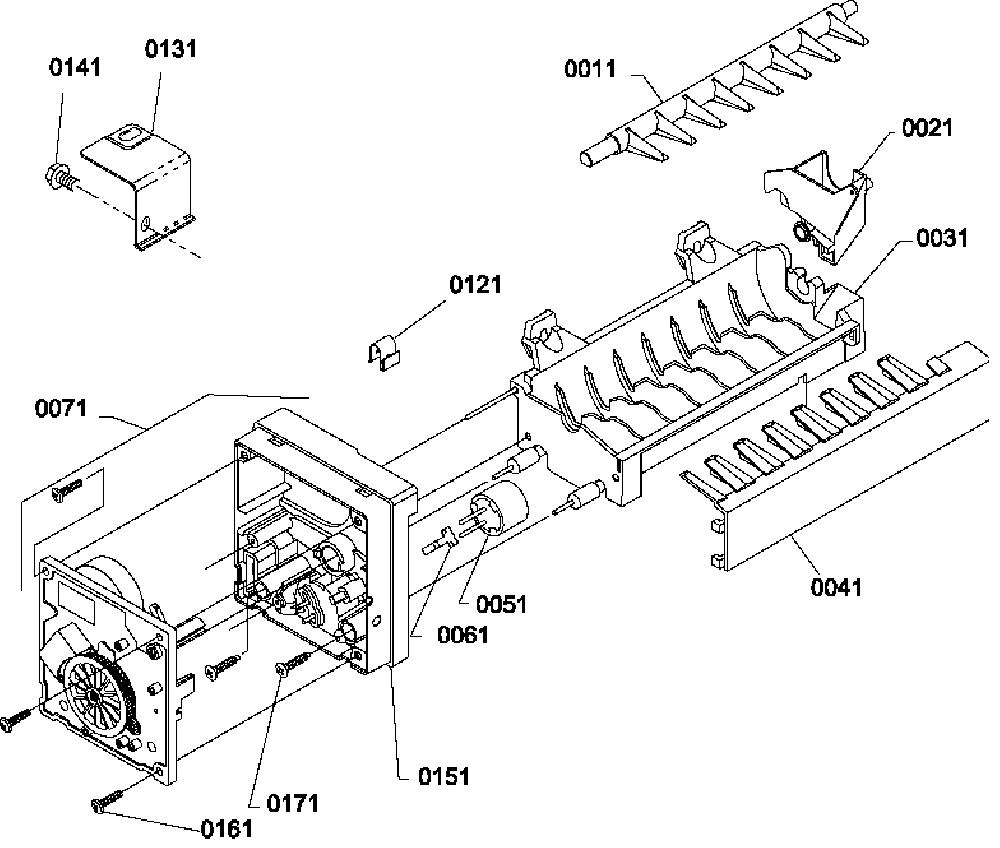 0141
0131
0011
0021
0031
0121
0071
0051
0061
0041
0151
0171
0161