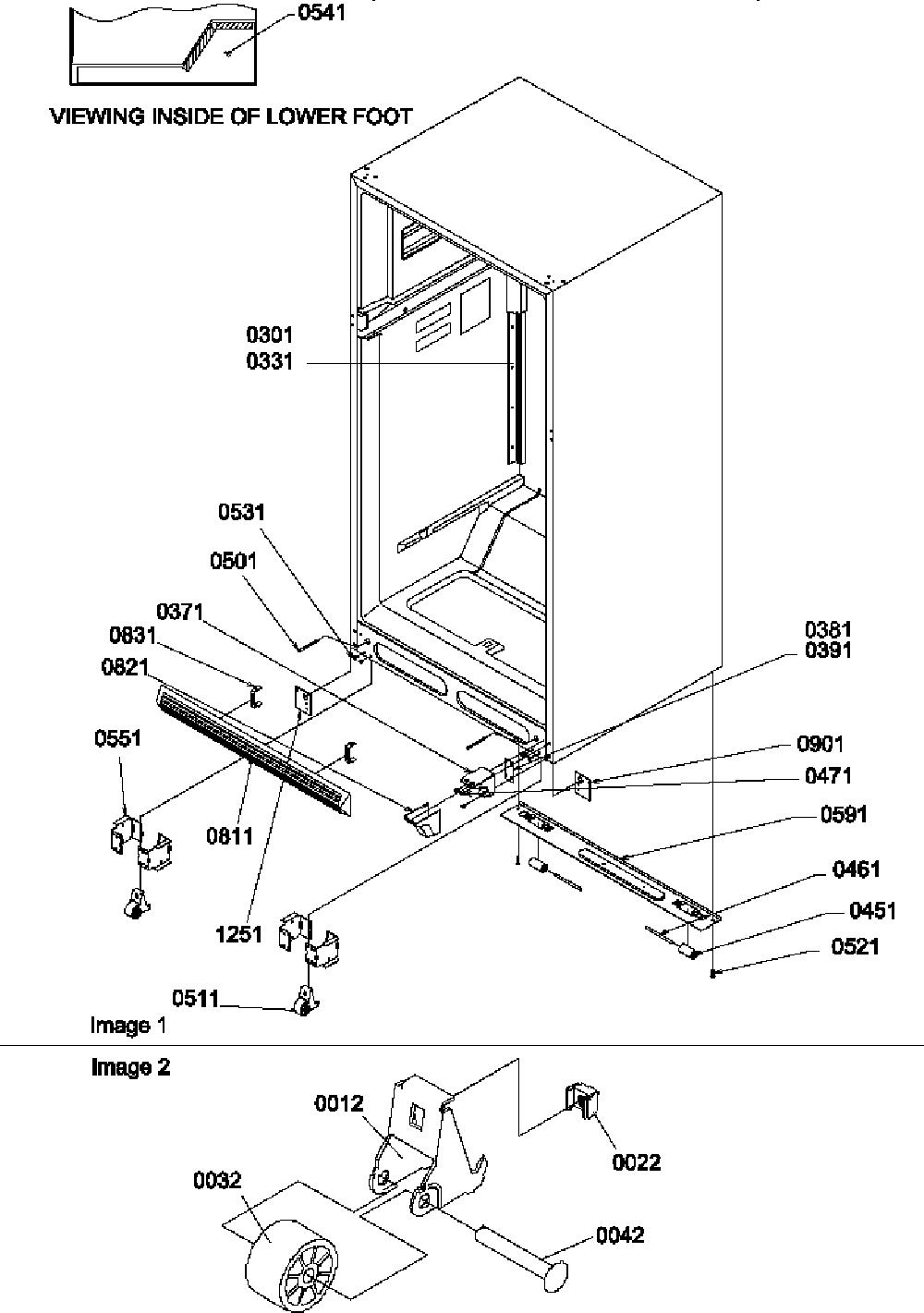 0541

VIEWING INSIDE OF LOWER FOOT

0301
0331

0531
0501
0371
0831
0821
0551
0811
1251
0511

0381
0391
0901
0471
0591
0461
0451
0521

Image 1

Image 2

0012
0022
0032
0042