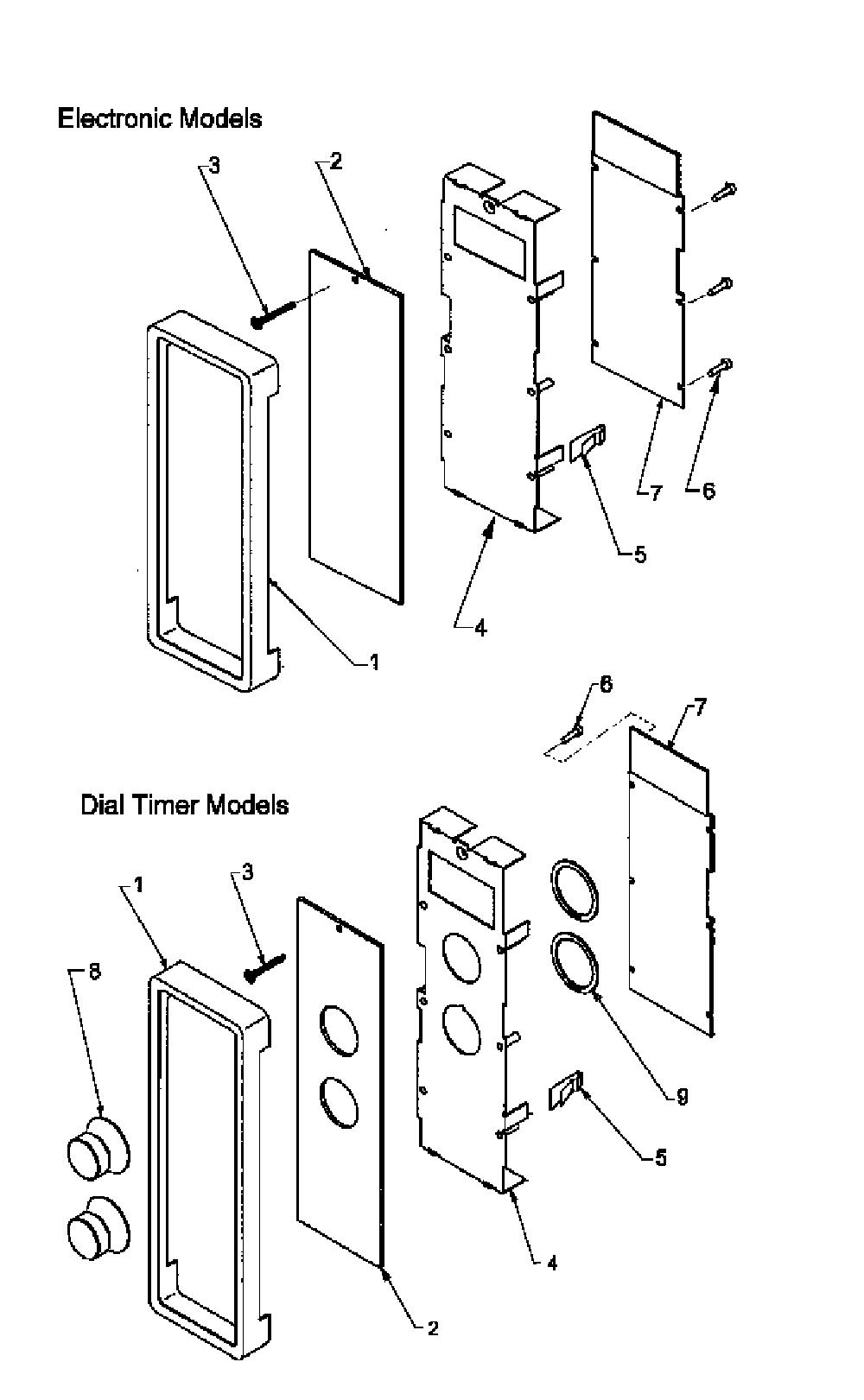 Electronic Models

3
2
7
6
5
4
1

Dial Timer Models

6
7
1
3
8
9
5
4
2