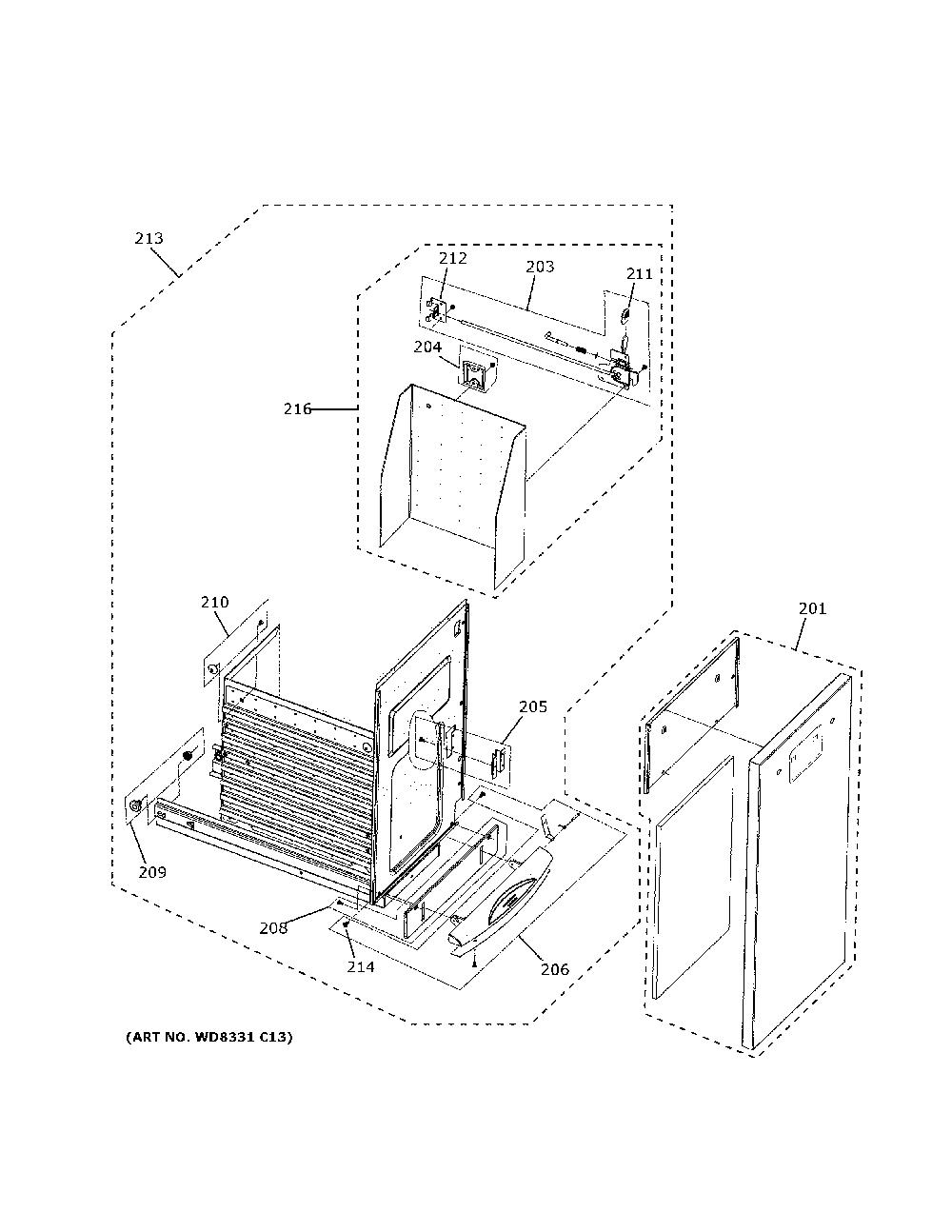 213
212
203
211
204
216
210
201
205
209
208
214
206
(ART NO. WD8331 C13)