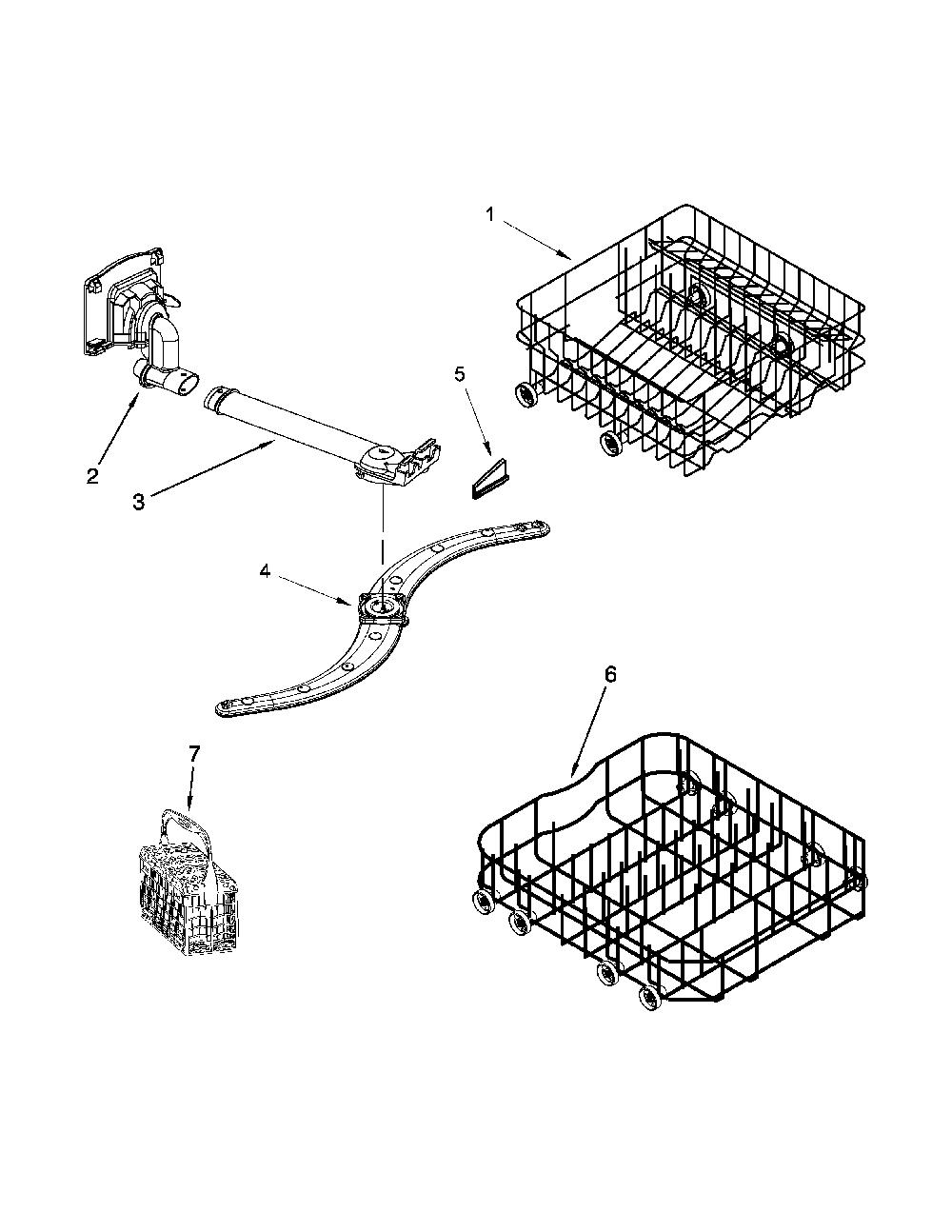 1
5
2
3
4
6
7