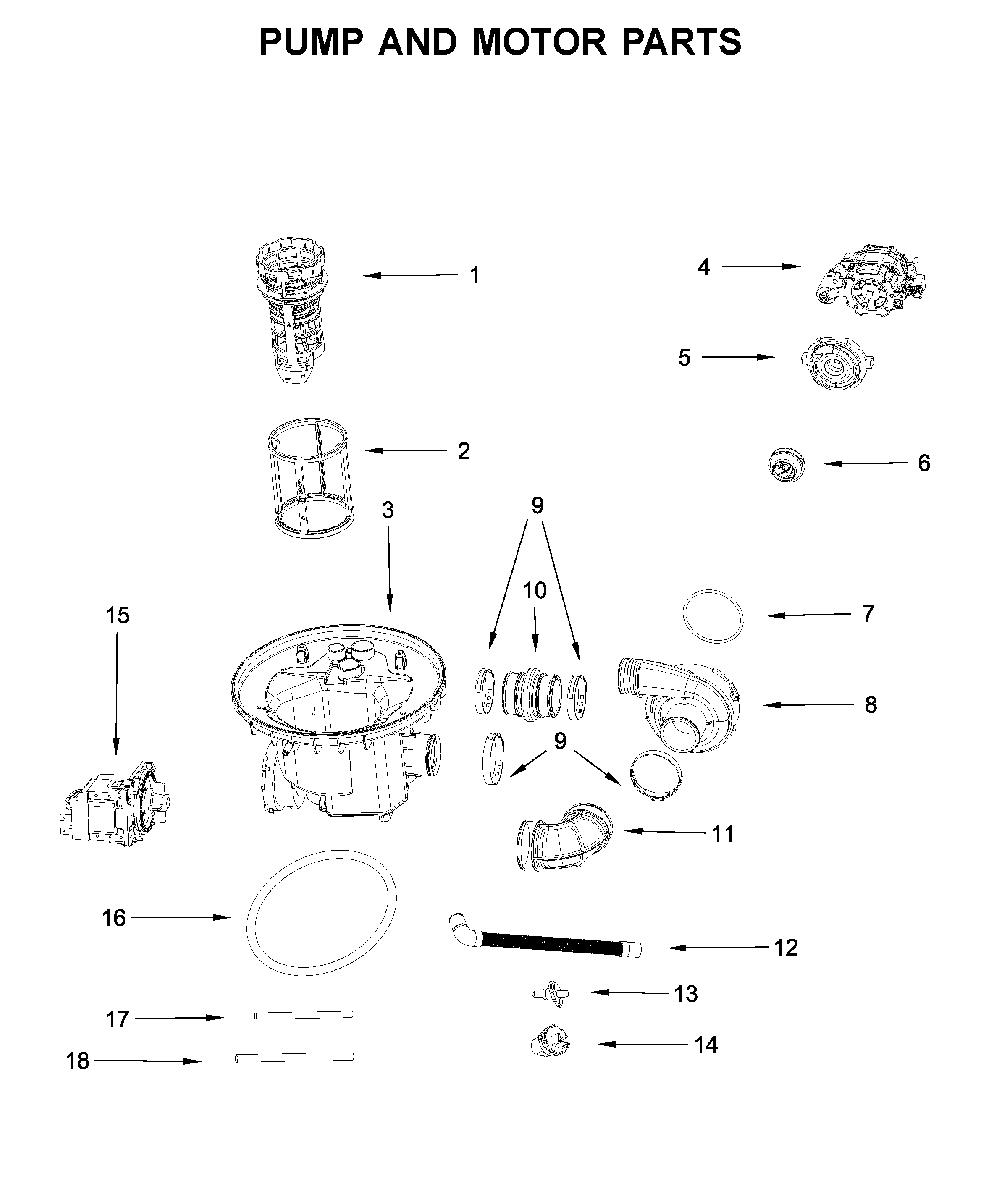 PUMP AND MOTOR PARTS

1

4

5

2

6

3

9

10

15

7

8

9

11

16

12

13

17

14

18