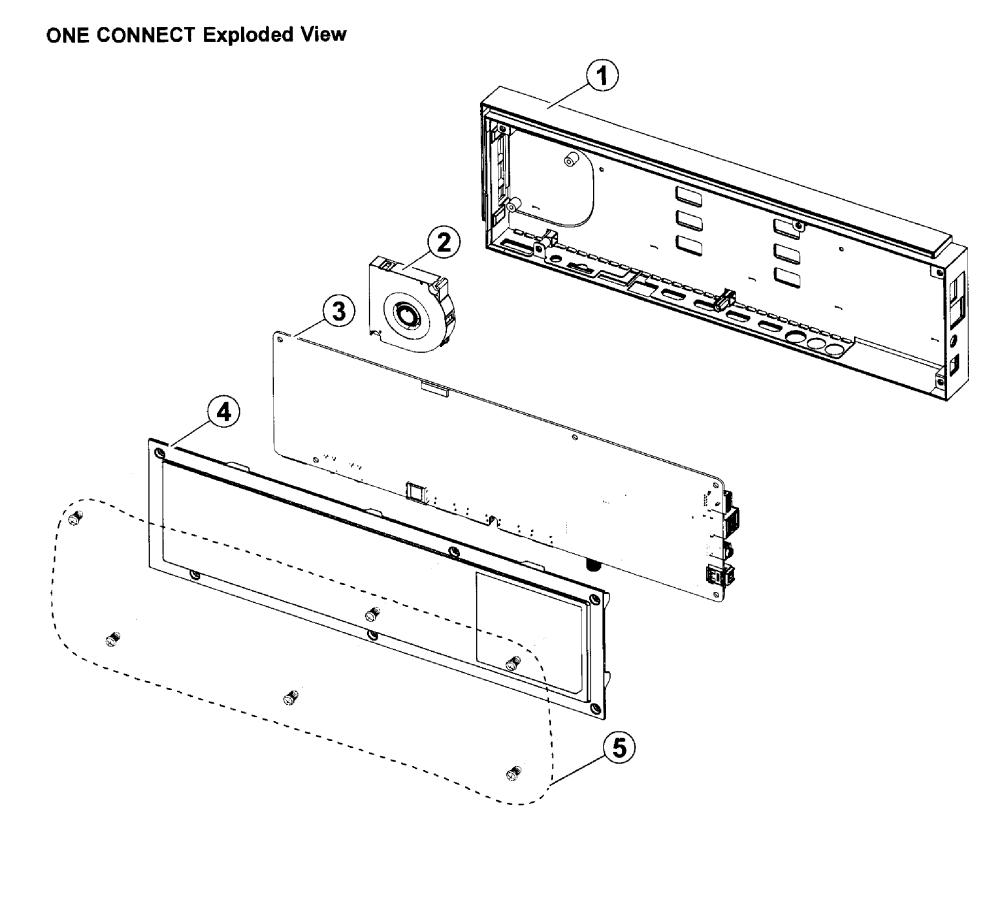 ONE CONNECT Exploded View

1

2

3

4

5