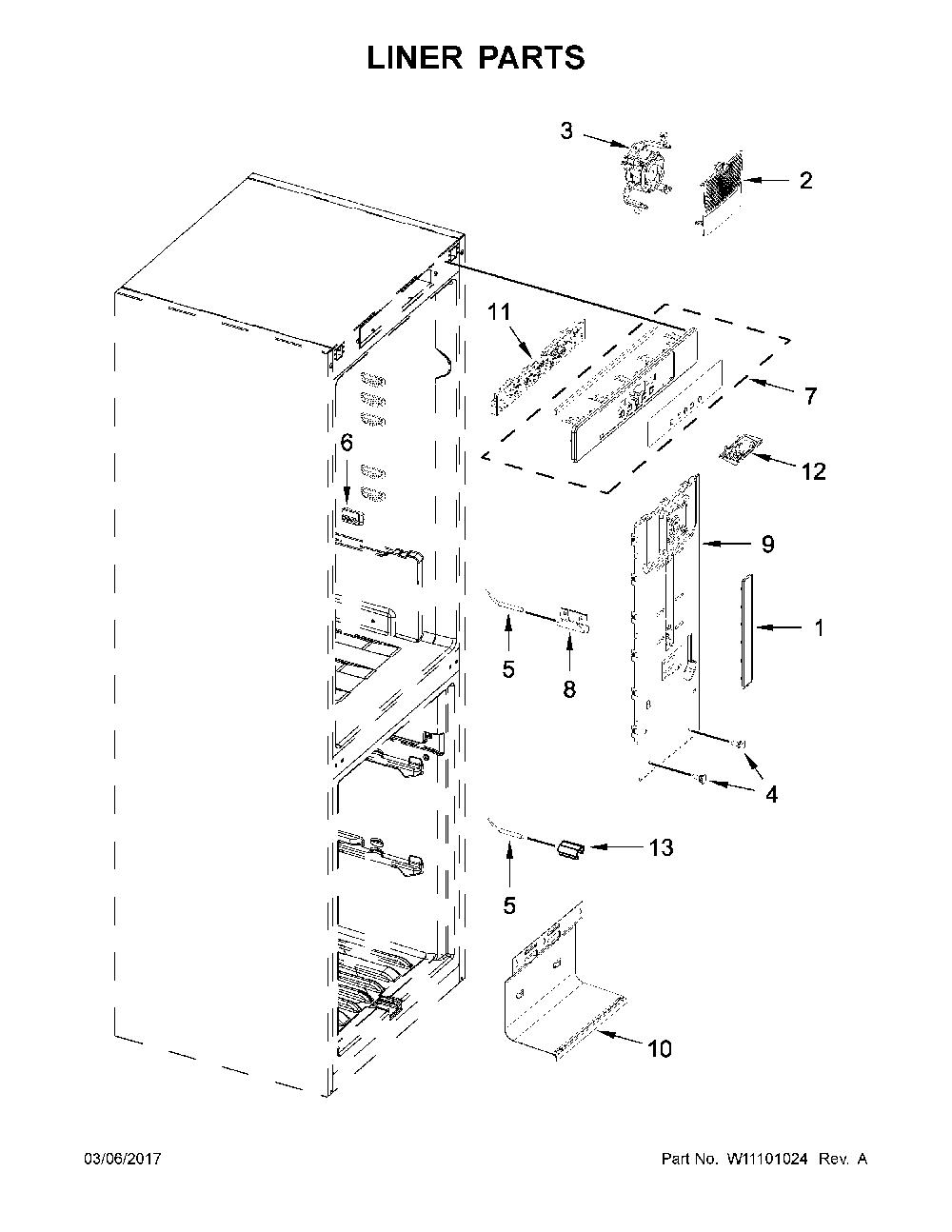 LINER PARTS

3
2
11
7
6
12
9
1
5
8
4
13
5
10

03/06/2017

Part No. W11101024 Rev. A