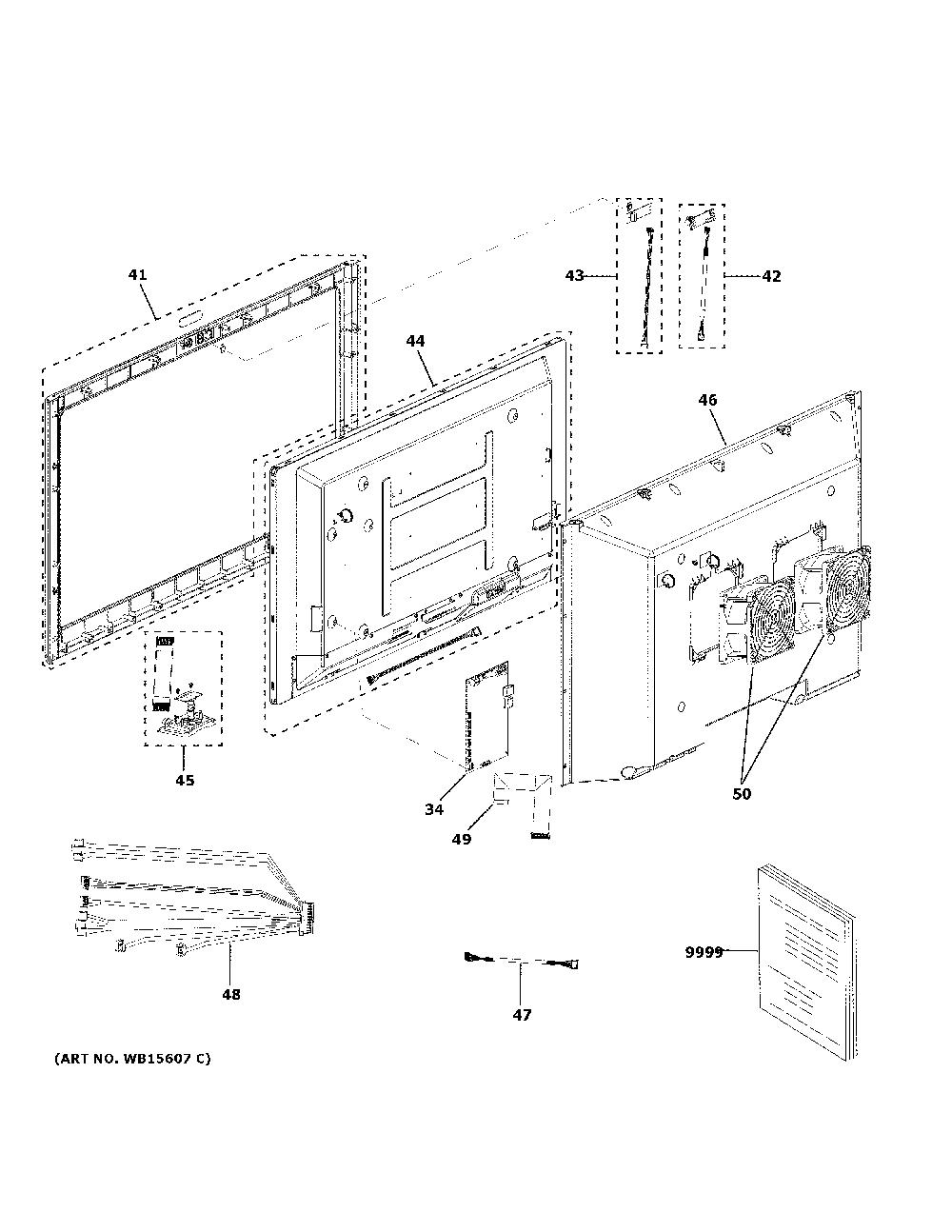 41
43
42
44
46
45
34
49
50
48
47
9999
(ART NO. WB15607 C)