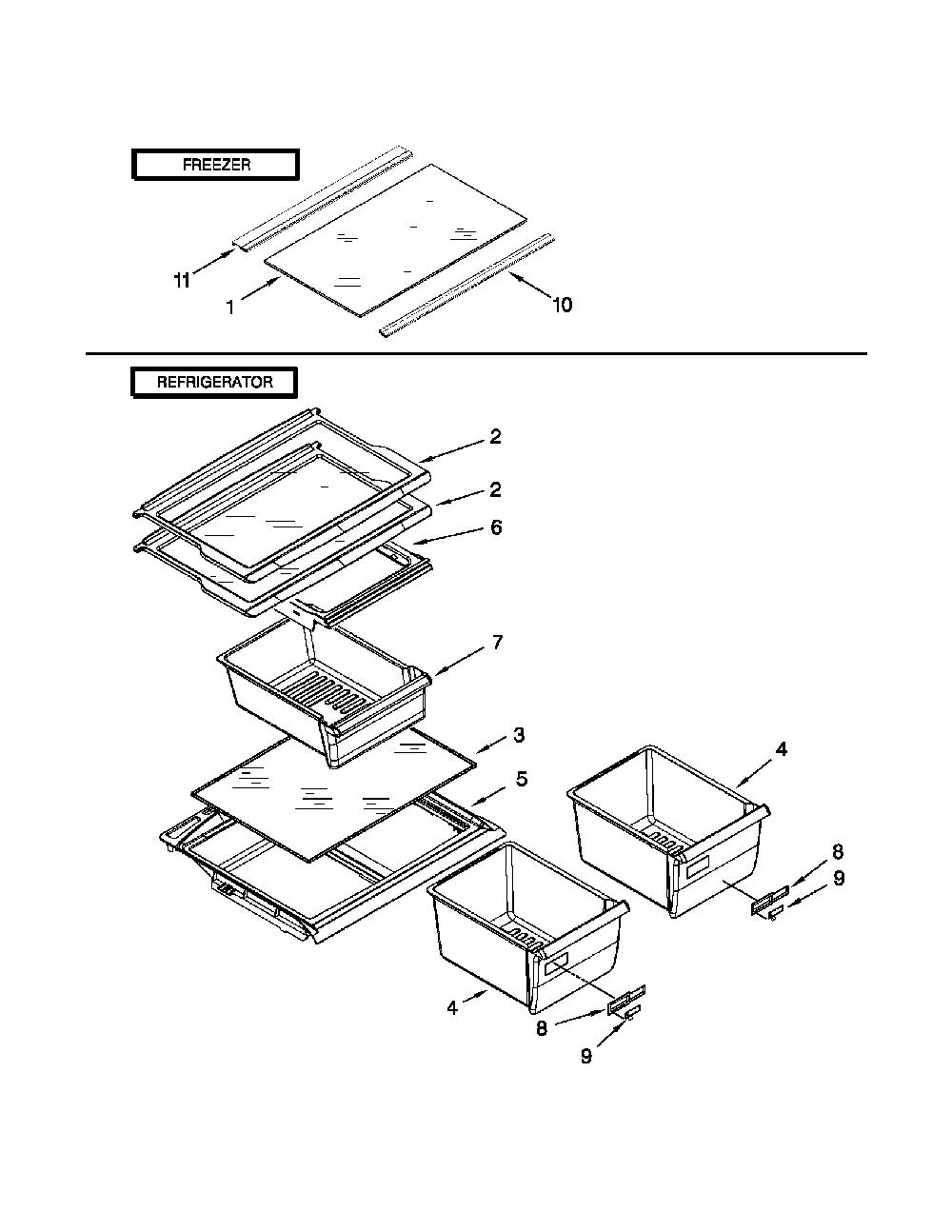 FREEZER

11
1
10

REFRIGERATOR

2
2
6
7
3
5
4
8
9
4
8
9