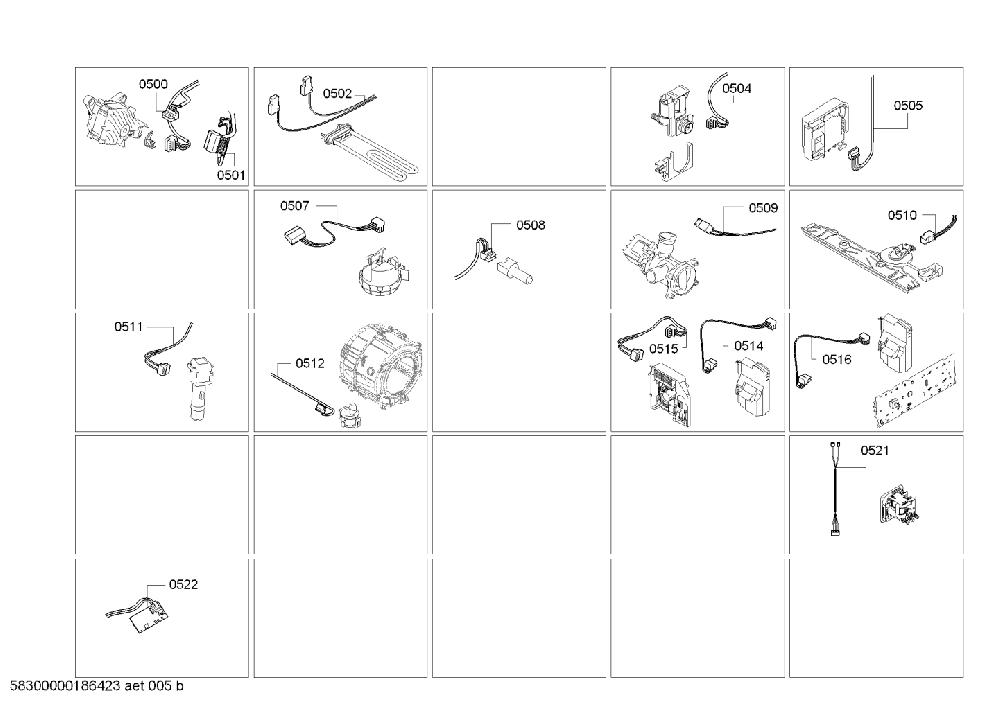 0500
0501
0502
0504
0505
0507
0508
0509
0510
0511
0512
0515
0514
0516
0521
0522
58300000186423 aet 005 b