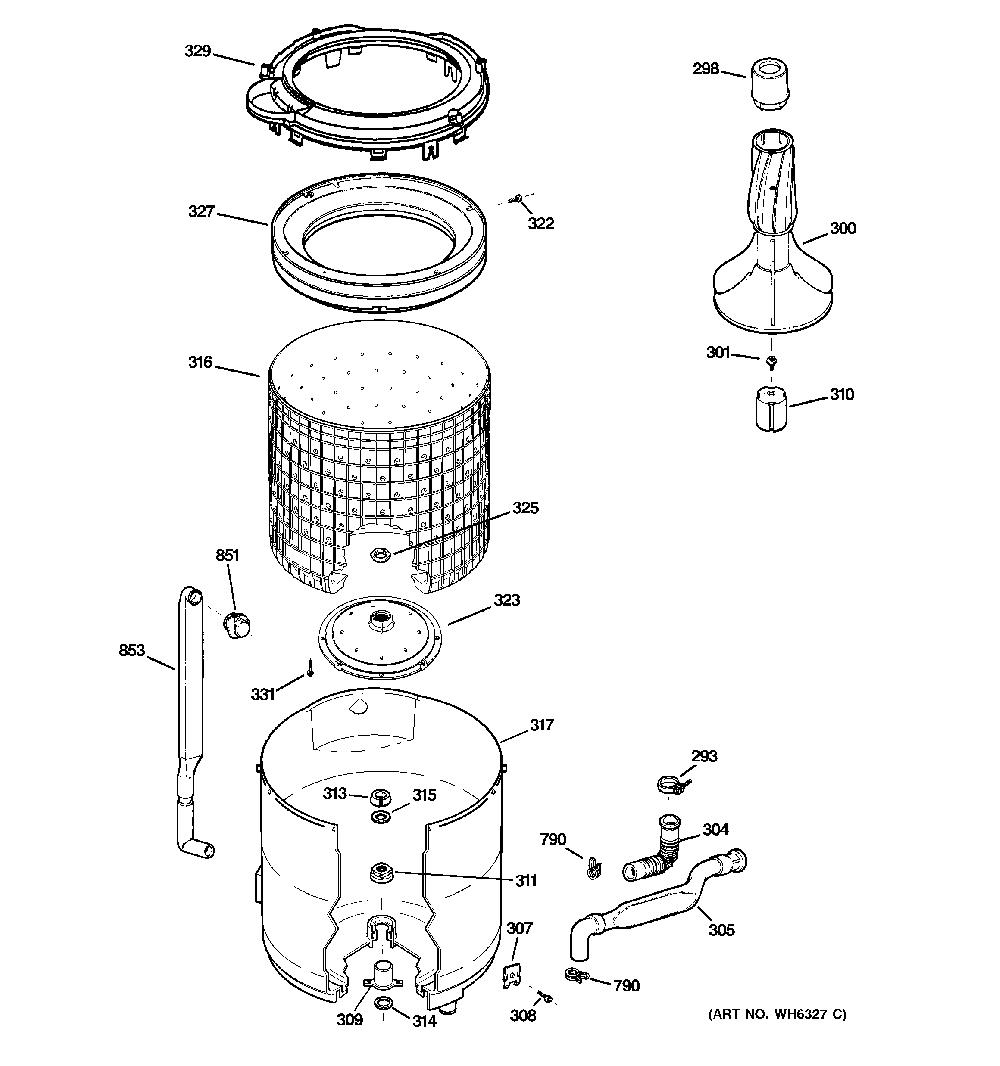 329
298
327
322
300
316
301
310
325
851
323
853
331
317
293
313
315
304
790
311
305
307
790
309
314
308
(ART NO. WH6327 C)