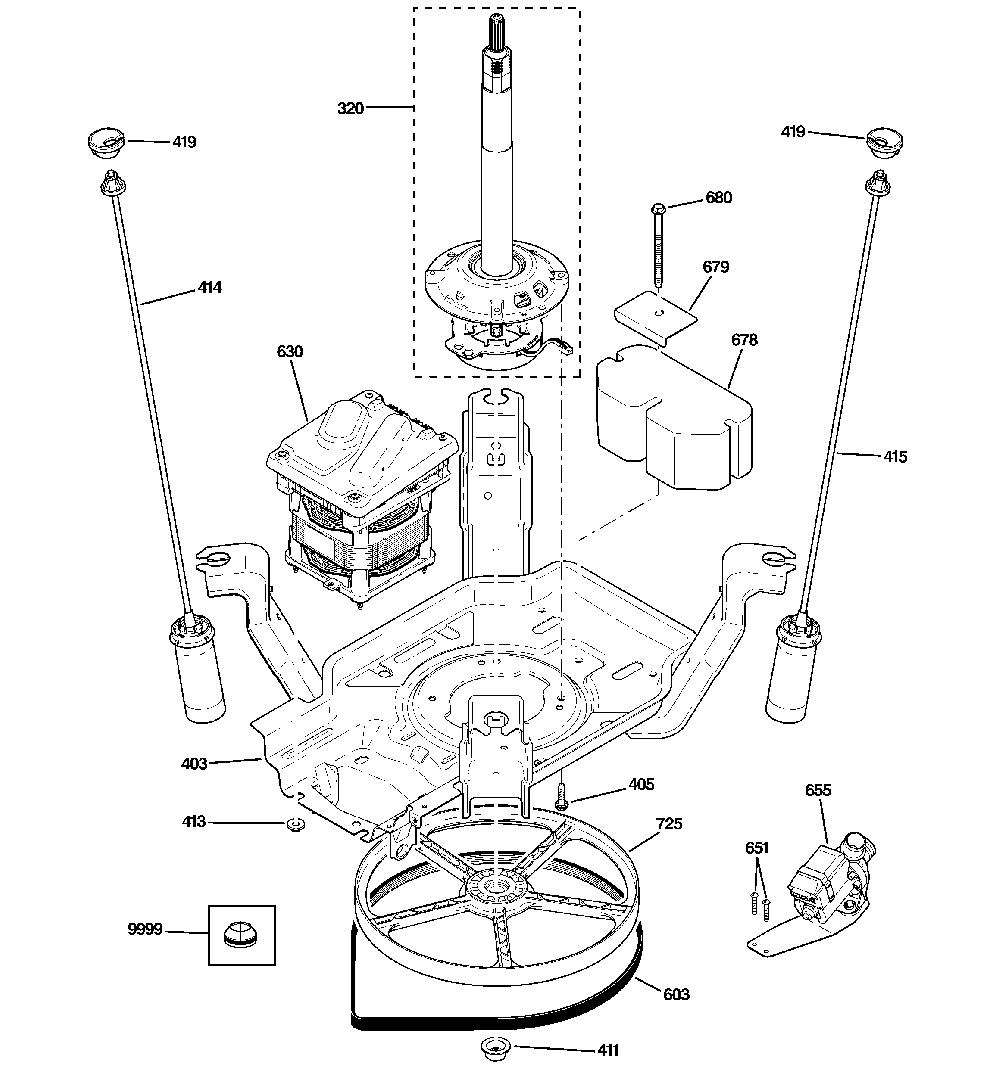 320
419
419
680
414
679
630
678
415
403
405
655
413
725
651
9999
603
411