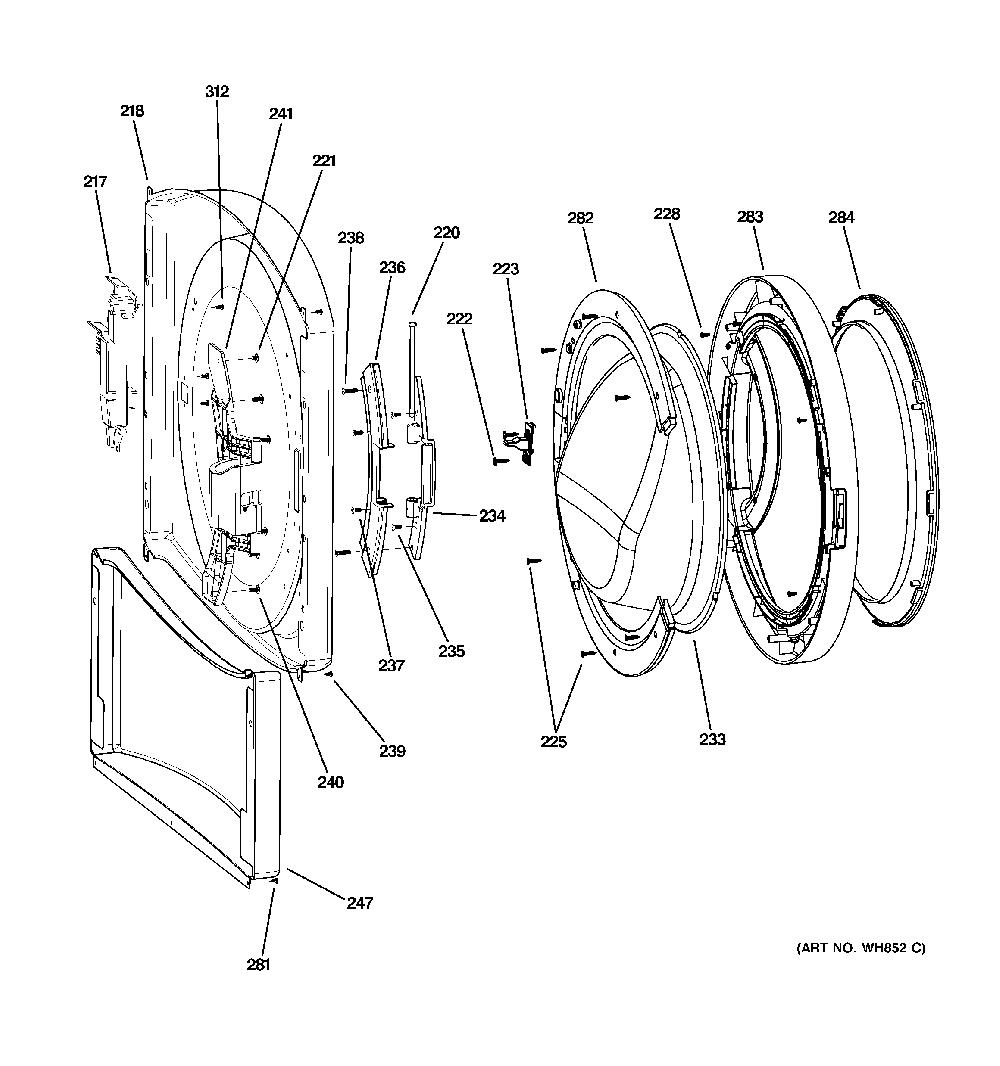 312
218
241
221
217
238
236
220
223
222
282
228
283
284
234
237
235
239
240
225
233
247
281
(ART NO. WH852 C)