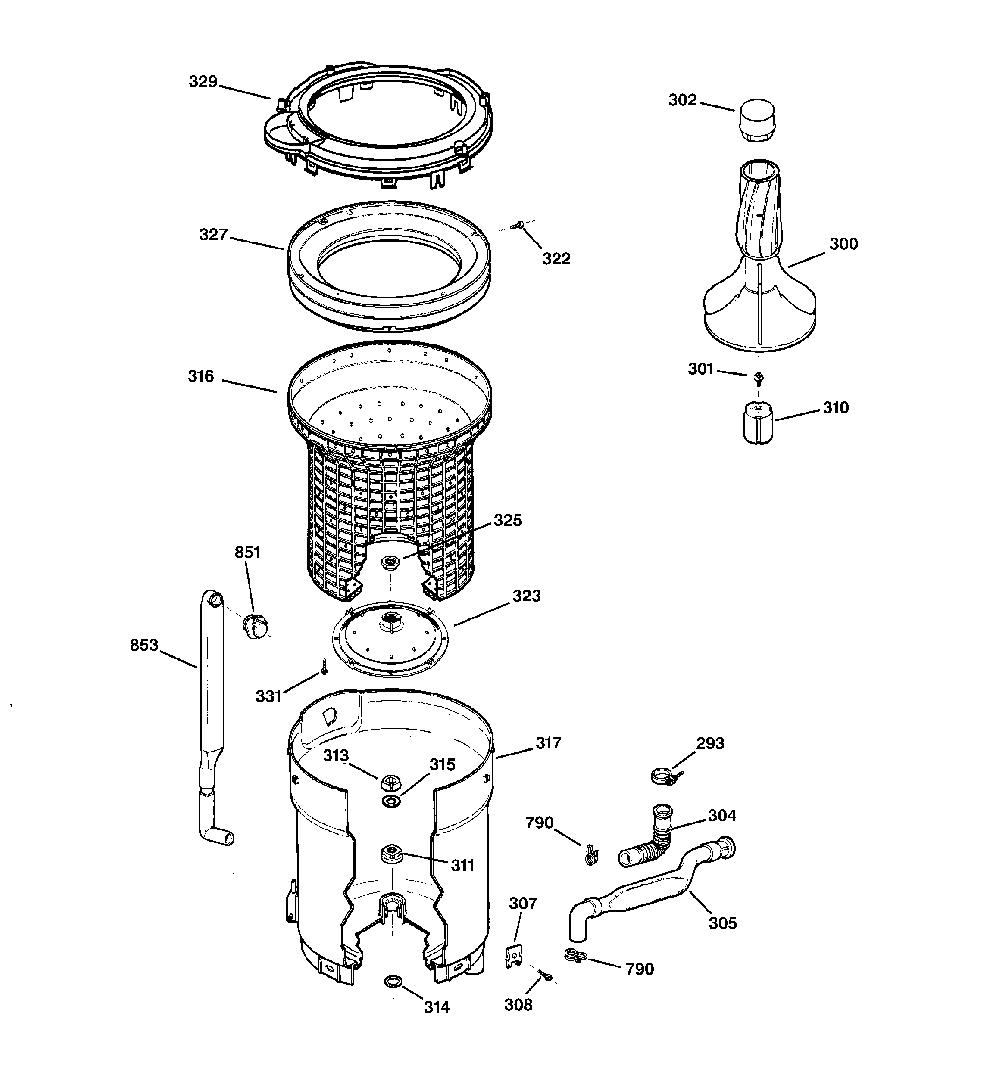 329
302
327
322
300
316
301
310
325
851
323
853
331
317
313
315
293
790
304
311
307
305
790
314
308