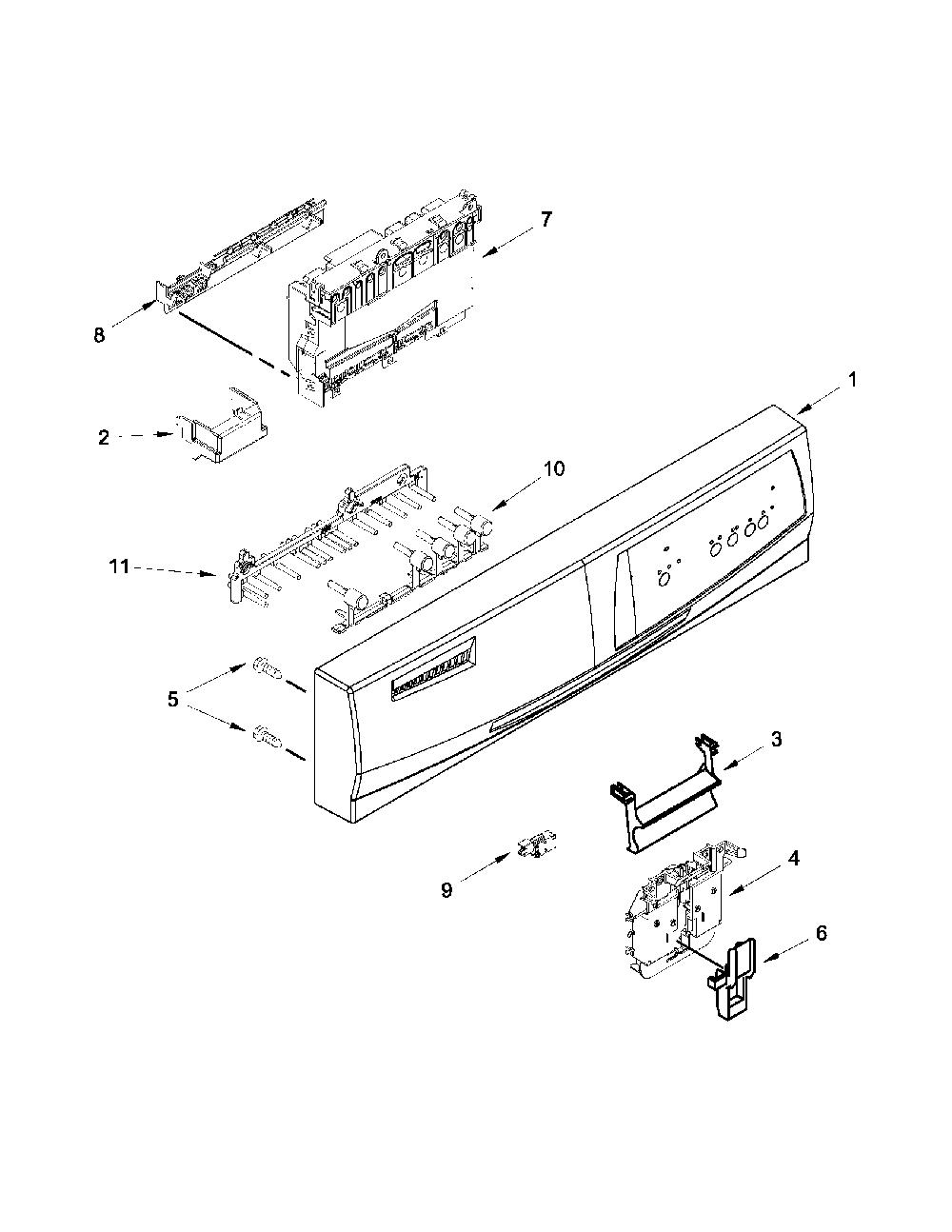 7
8
1
2
10
11
5
3
9
4
6