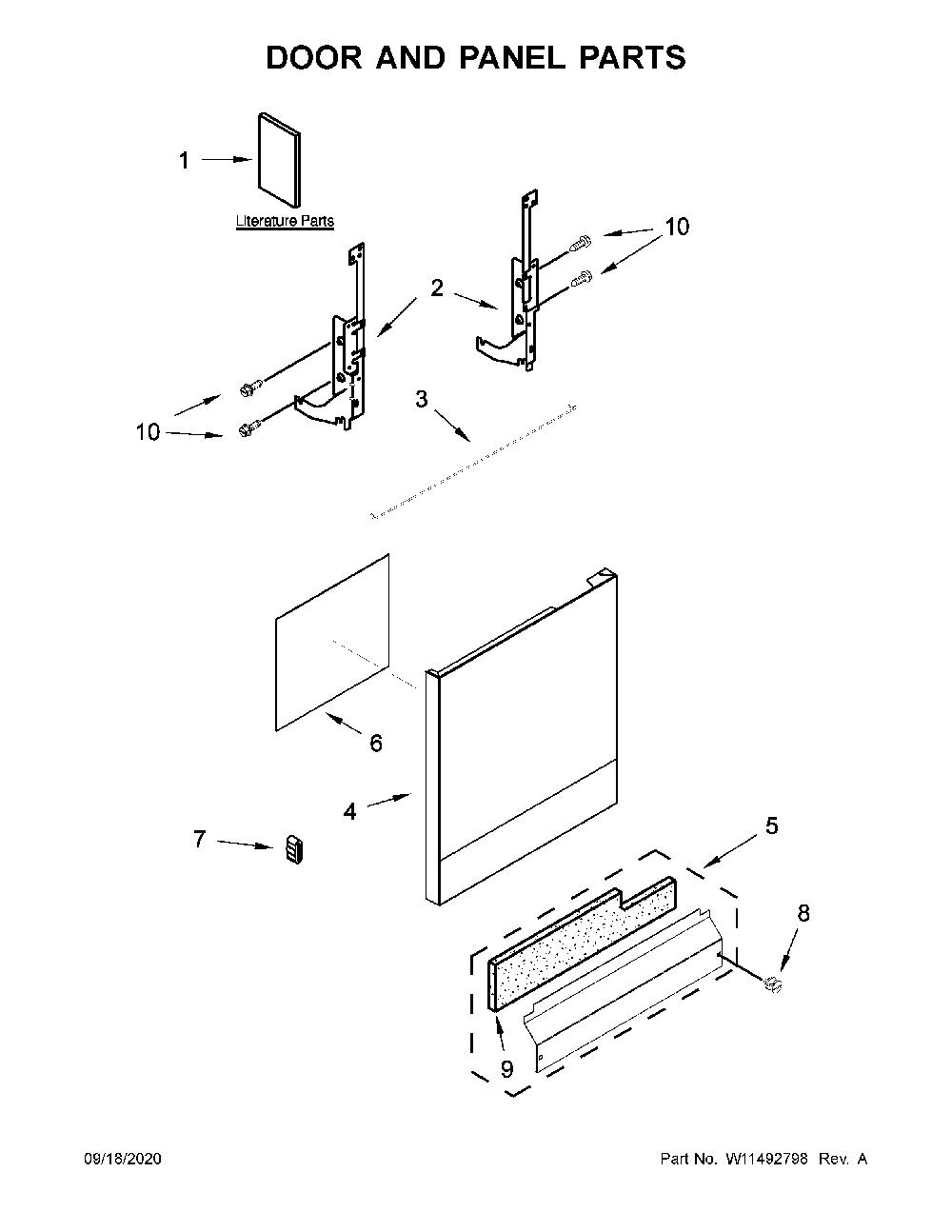 DOOR AND PANEL PARTS

1

Literature Parts

10

2

10

3

6

4

7

5

8

9

09/18/2020

Part No. W11492798 Rev. A